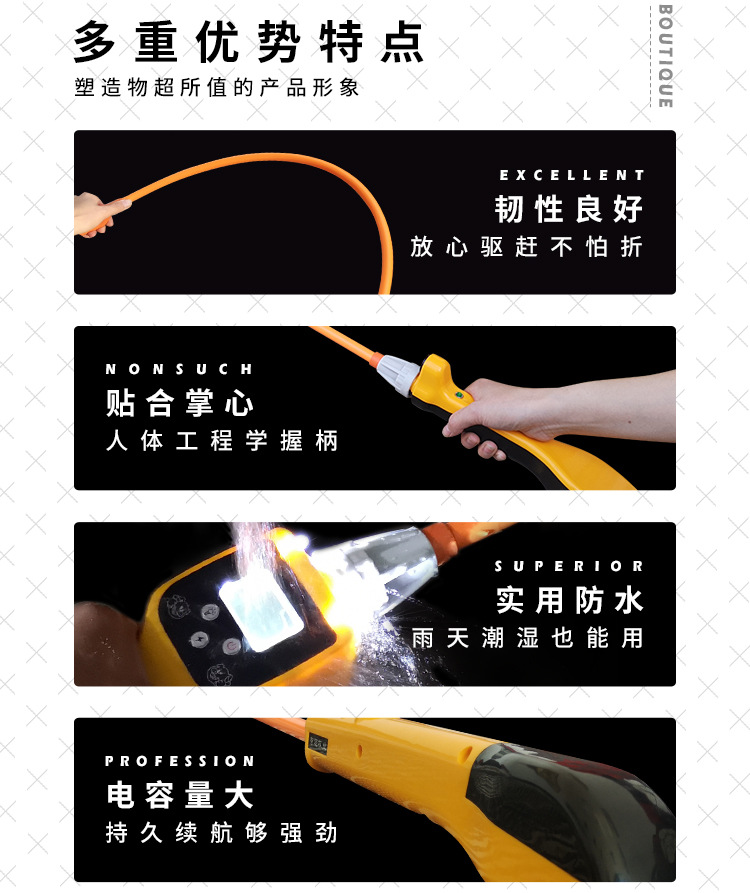 多重优势特点
塑造物超所值的产品形象

BOUTIQUE

EXCELLENT
韧性良好
放心驱赶不怕折

NONSUCH
贴合掌心
人体工程学握柄

SUPERIOR
实用防水
雨天潮湿也能用

PROFESSION
电容量大
持久续航够强劲