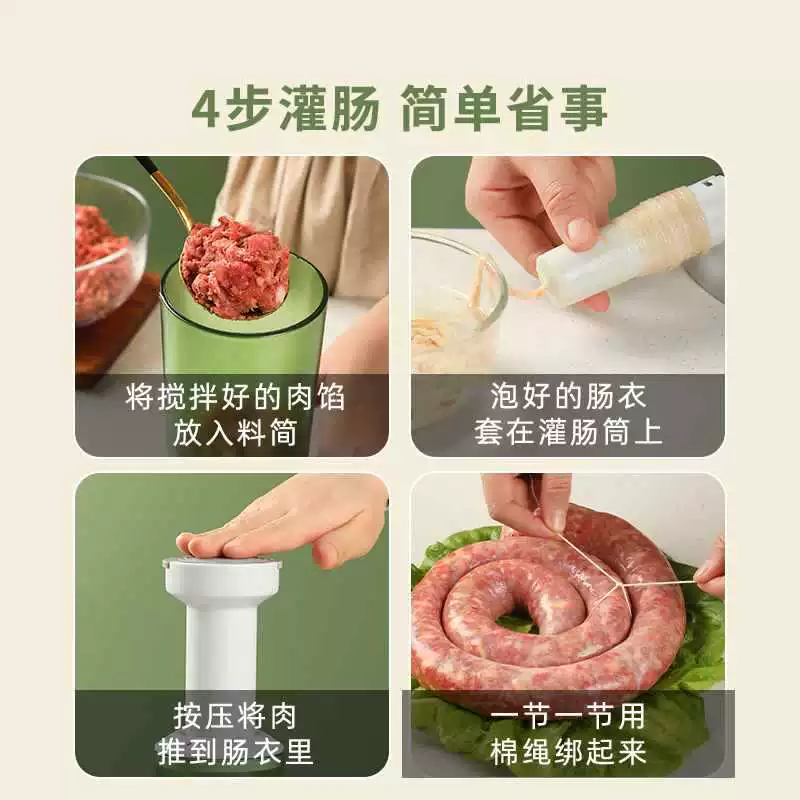 4步灌肠 简单省事

将搅拌好的肉馅
放入料筒

泡好的肠衣
套在灌肠筒上

按压将肉
推到肠衣里

一节一节用
棉绳绑起来