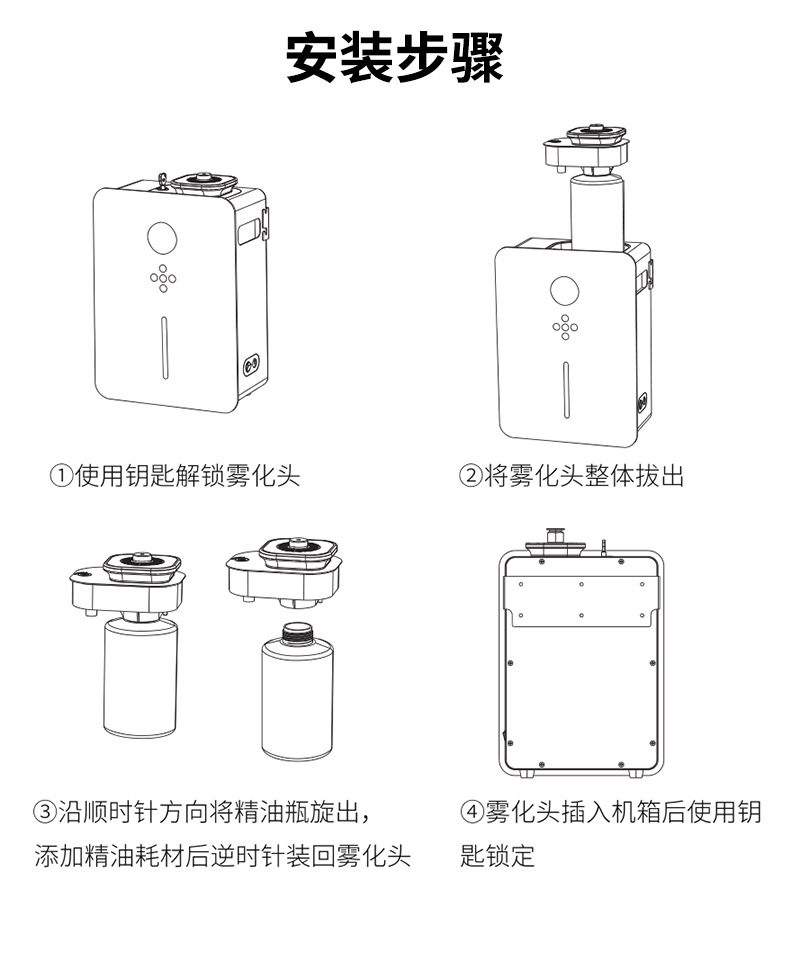 安装步骤

①使用钥匙解锁雾化头

②将雾化头整体拔出

③沿顺时针方向将精油瓶旋出，添加精油耗材后逆时针装回雾化头

④雾化头插入机箱后使用钥匙锁定