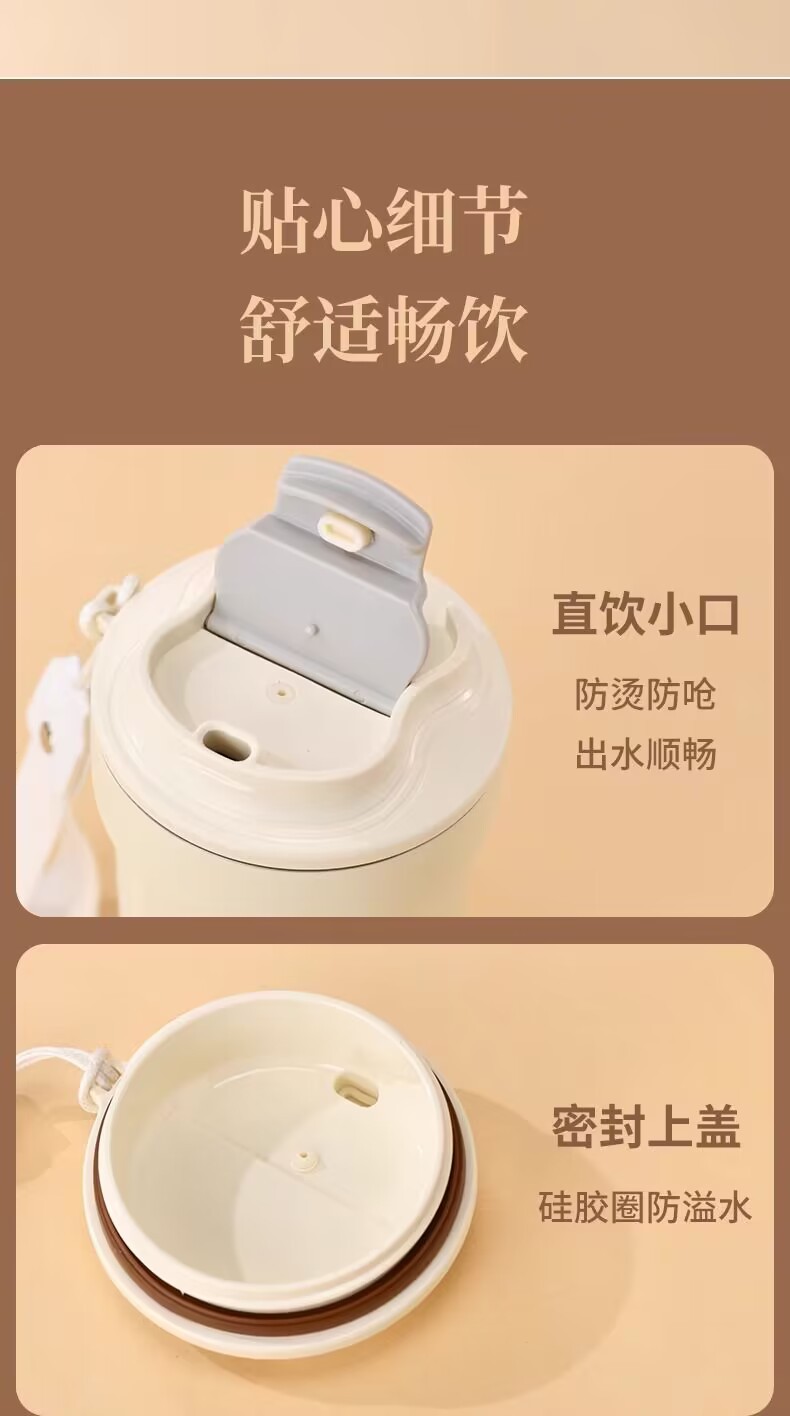 贴心细节
舒适畅饮

直饮小口
防烫防呛
出水顺畅

密封上盖
硅胶圈防溢水