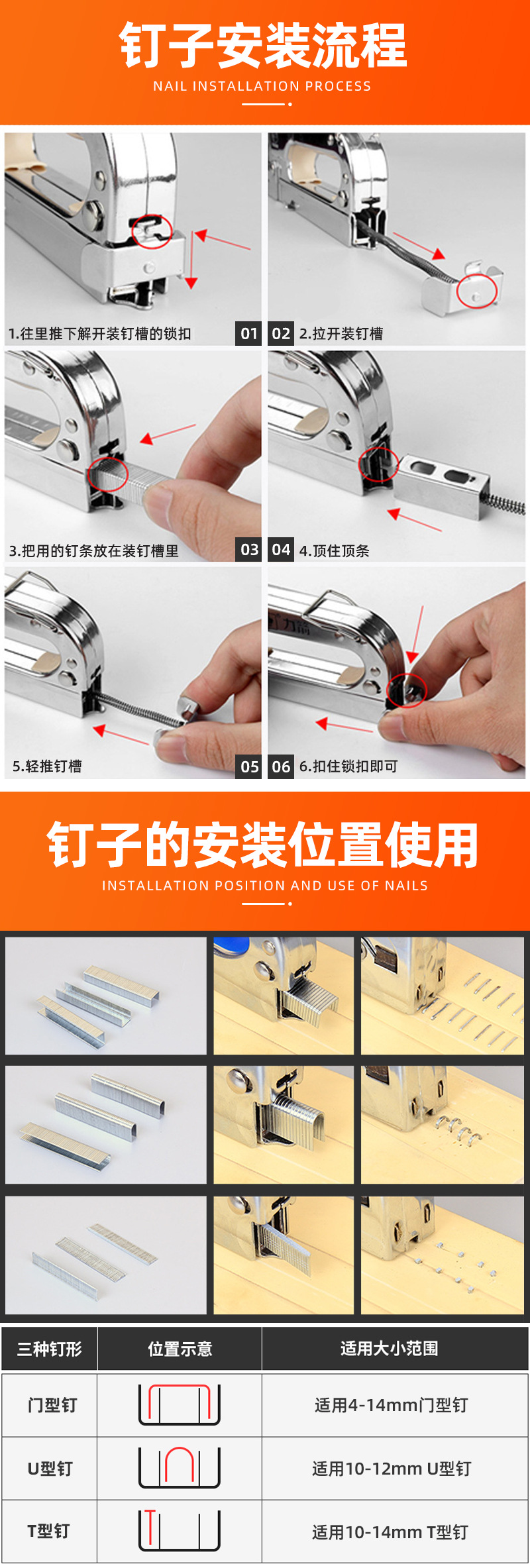 钉子安装流程
NAIL INSTALLATION PROCESS

1.往里推下解开装钉槽的锁扣 01

02 2.拉开装钉槽

3.把用的钉条放在装钉槽里 03

04 4.顶住顶条

5.轻推钉槽 05

06 6.扣住锁扣即可

钉子的安装位置使用
INSTALLATION POSITION AND USE OF NAILS

| 三种钉形 | 位置示意 | 适用大小范围 |
|---|---|---|
| 门型钉 | | 适用4-14mm门型钉 |
| U型钉 | | 适用10-12mm U型钉 |
| T型钉 | | 适用10-14mm T型钉 |