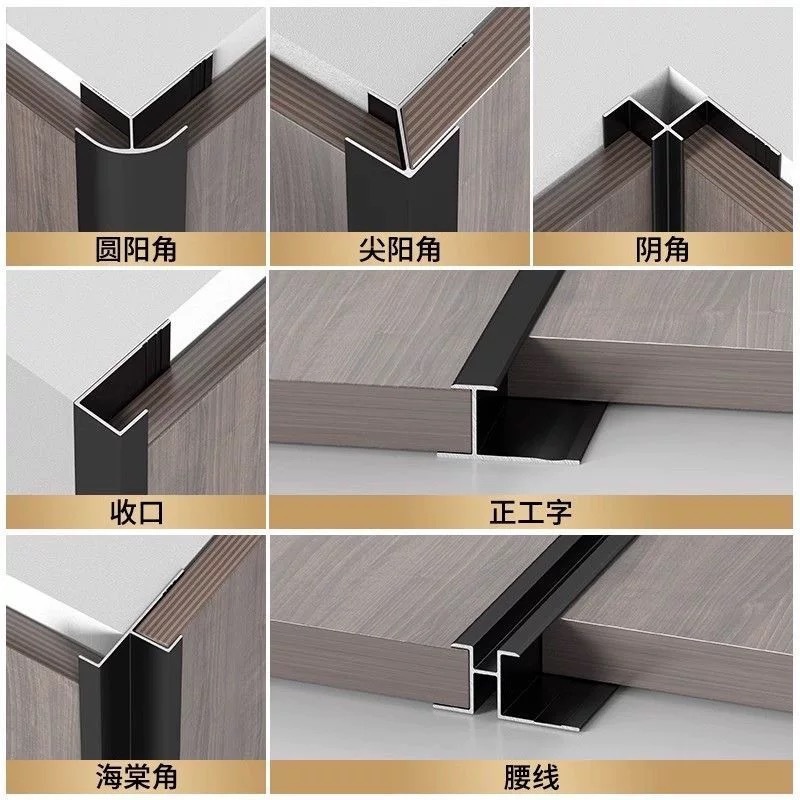 圆阳角

尖阳角

阴角

收口

正工字

海棠角

腰线