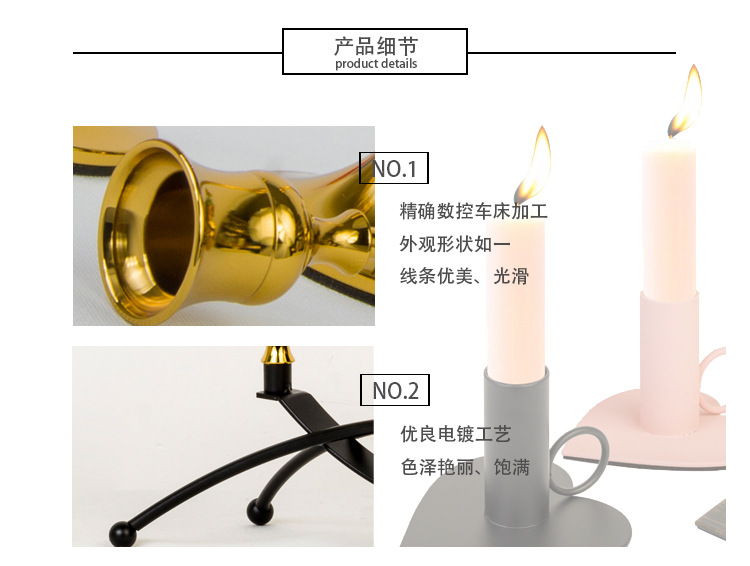 产品细节
product details

NO.1

精确数控车床加工
外观形状如一
线条优美、光滑

NO.2

优良电镀工艺
色泽艳丽、饱满