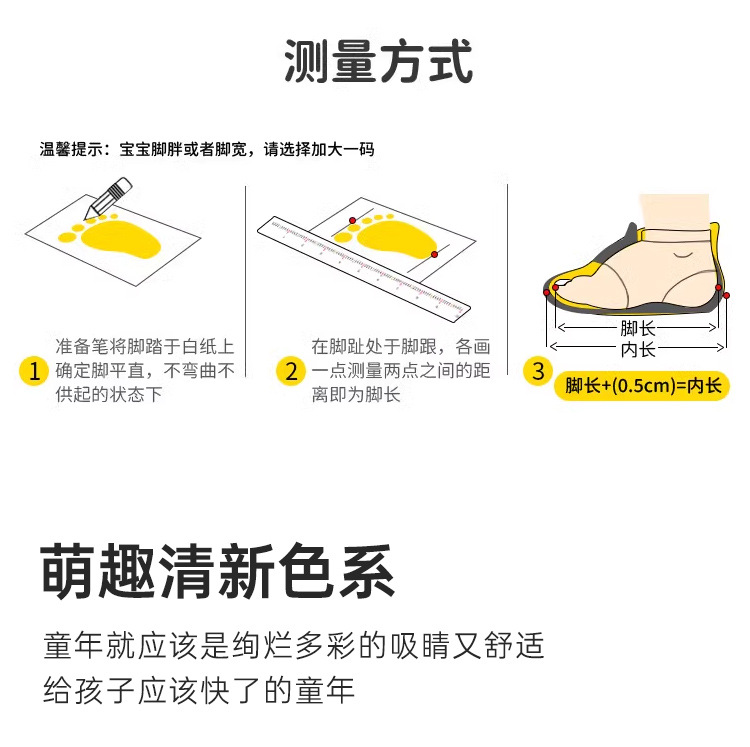 测量方式

温馨提示：宝宝脚胖或者脚宽，请选择加大一码

1 准备笔将脚踏于白纸上确定脚平直，不弯曲不供起的状态下

2 在脚趾处于脚跟，各画一点测量两点之间的距离即为脚长

脚长
内长

3 脚长+(0.5cm)=内长

萌趣清新色系

童年就应该是绚烂多彩的吸睛又舒适
给孩子应该快了的童年