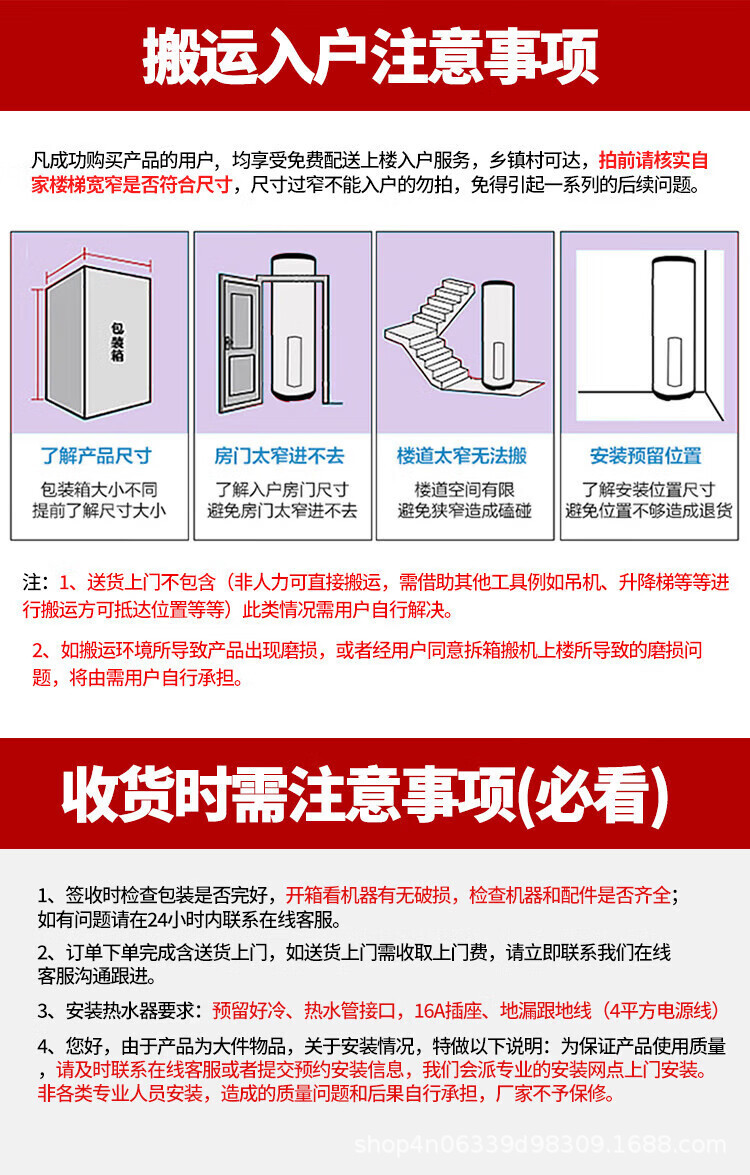 搬运入户注意事项

凡成功购买产品的用户，均享受免费配送上楼入户服务，乡镇村可达，拍前请核实自家楼梯宽窄是否符合尺寸，尺寸过窄不能入户的勿拍，免得引起一系列的后续问题。

包装箱

了解产品尺寸
包装箱大小不同
提前了解尺寸大小

房门太窄进不去
了解入户房门尺寸
避免房门太窄进不去

楼道太窄无法搬
楼道空间有限
避免狭窄造成磕碰

安装预留位置
了解安装位置尺寸
避免位置不够造成退货

注：1、送货上门不包含（非人力可直接搬运，需借助其他工具例如吊机、升降梯等等进行搬运方可抵达位置等等）此类情况需用户自行解决。

2、如搬运环境所导致产品出现磨损，或者经用户同意拆箱搬机上楼所导致的磨损问题，将由需用户自行承担。

收货时需注意事项(必看)

1、签收时检查包装是否完好，开箱看机器有无破损，检查机器和配件是否齐全；如有问题请在24小时内联系在线客服。

2、订单下单完成含送货上门，如送货上门需收取上门费，请立即联系我们在线客服沟通跟进。

3、安装热水器要求：预留好冷、热水管接口，16A插座、地漏跟地线（4平方电源线）

4、您好，由于产品为大件物品，关于安装情况，特做以下说明：为保证产品使用质量，请及时联系在线客服或者提交预约安装信息，我们会派专业的安装网点上门安装。非各类专业人员安装，造成的质量问题和后果自行承担，厂家不予保修。

shop4n06339d98309.1688.com