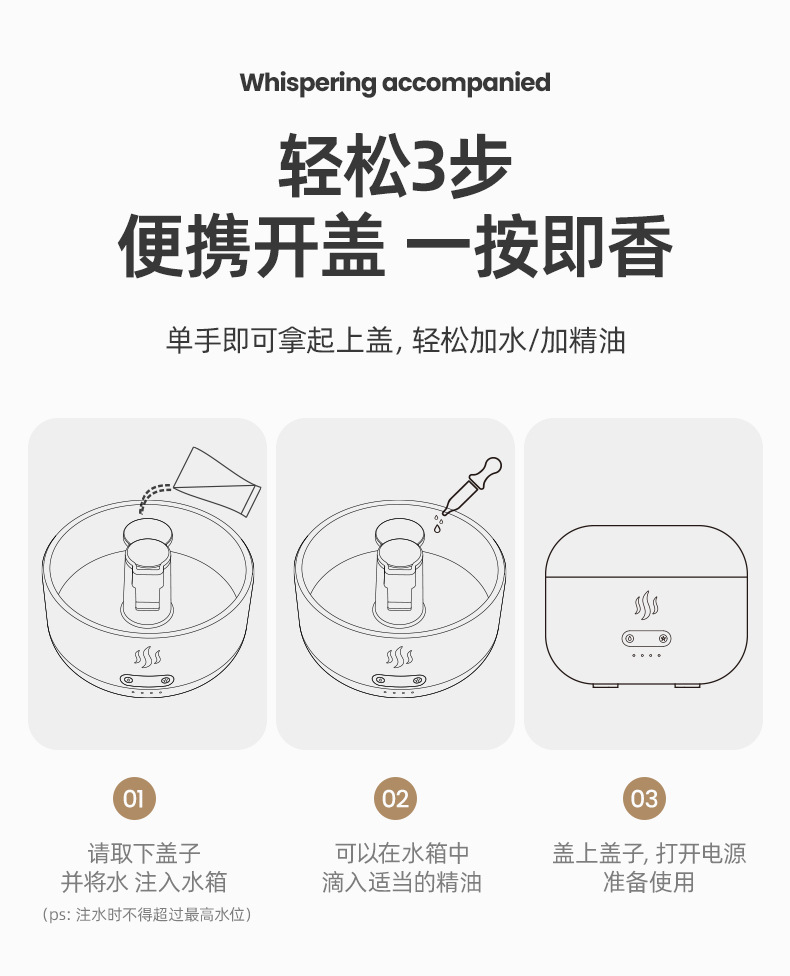 Whispering accompanied

轻松3步
便携开盖 一按即香

单手即可拿起上盖, 轻松加水/加精油

01

请取下盖子
并将水 注入水箱

(ps: 注水时不得超过最高水位)

02

可以在水箱中
滴入适当的精油

03

盖上盖子, 打开电源
准备使用