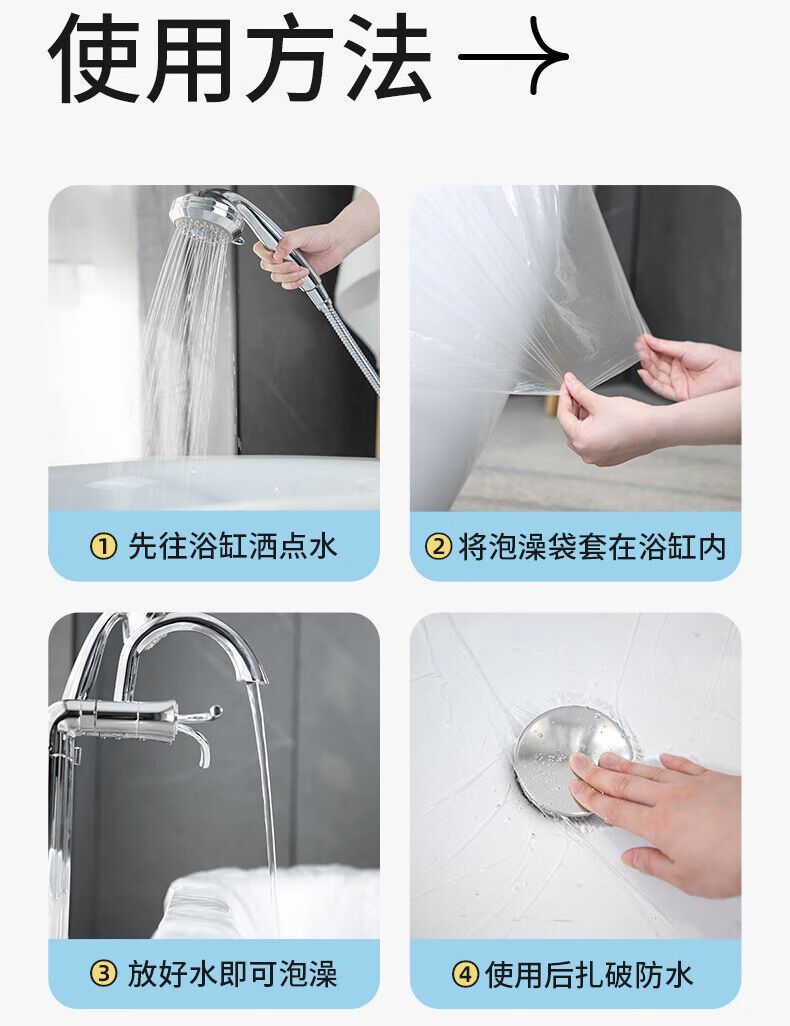 使用方法 →

① 先往浴缸洒点水

② 将泡澡袋套在浴缸内

③ 放好水即可泡澡

④ 使用后扎破防水