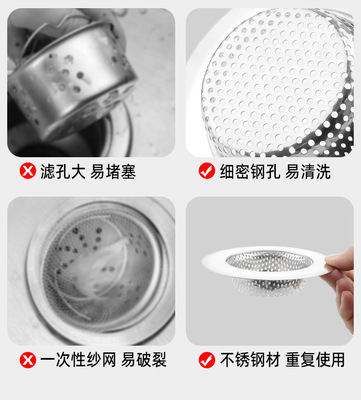 滤孔大 易堵塞

细密钢孔 易清洗

一次性纱网 易破裂

不锈钢材 重复使用