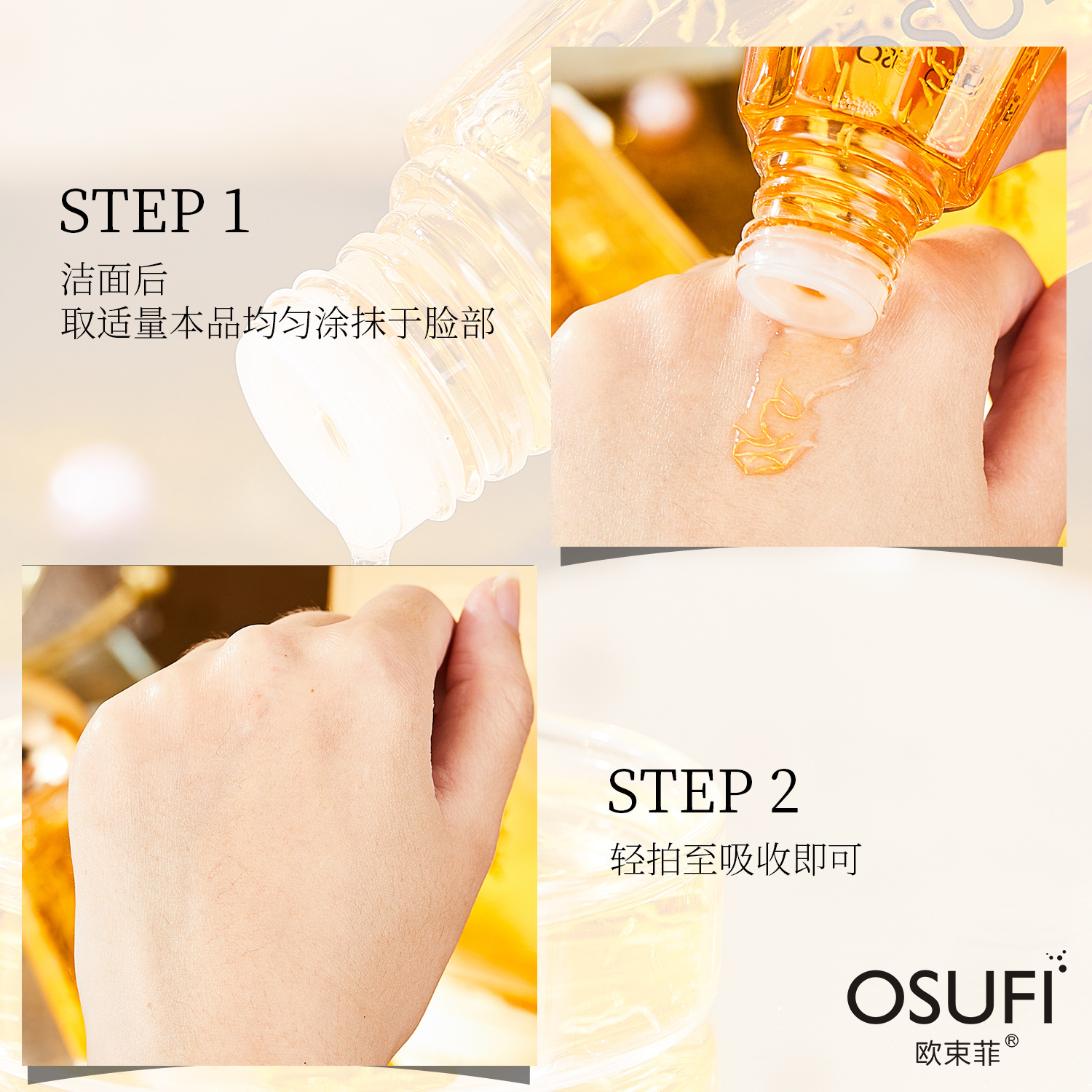 STEP 1
洁面后
取适量本品均匀涂抹于脸部

STEP 2
轻拍至吸收即可

OSUFI
欧束菲®