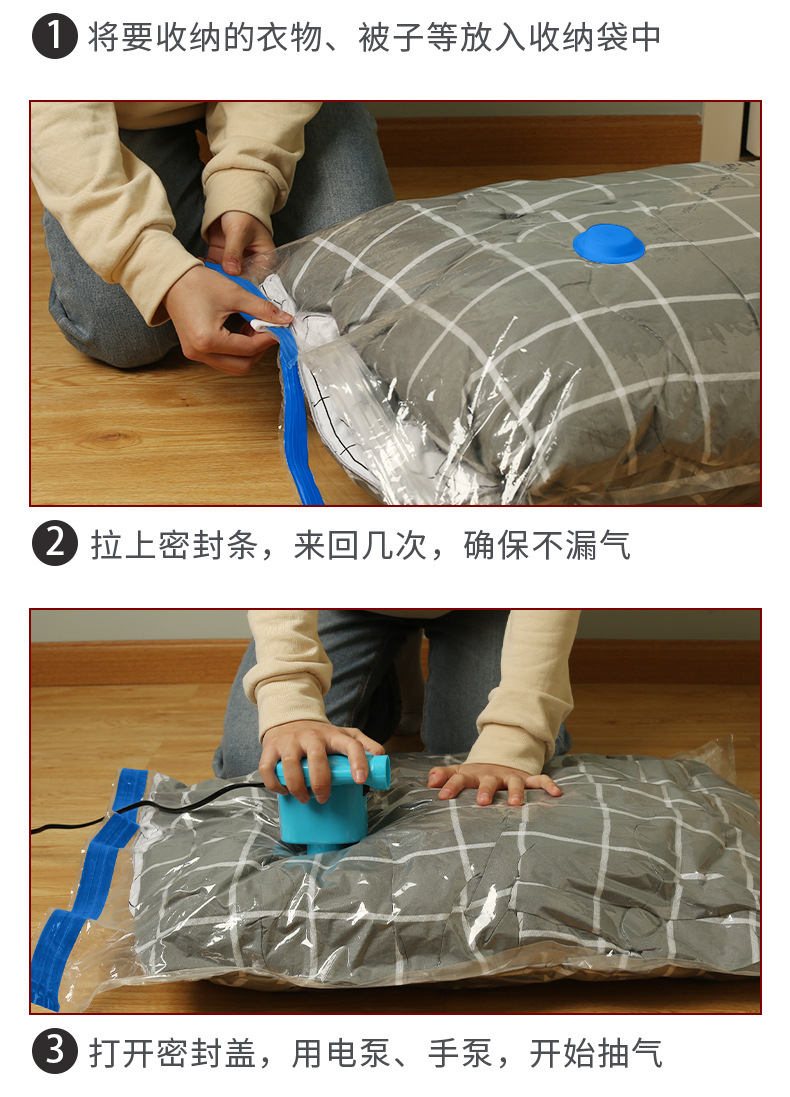 1 将要收纳的衣物、被子等放入收纳袋中

2 拉上密封条，来回几次，确保不漏气

3 打开密封盖，用电泵、手泵，开始抽气