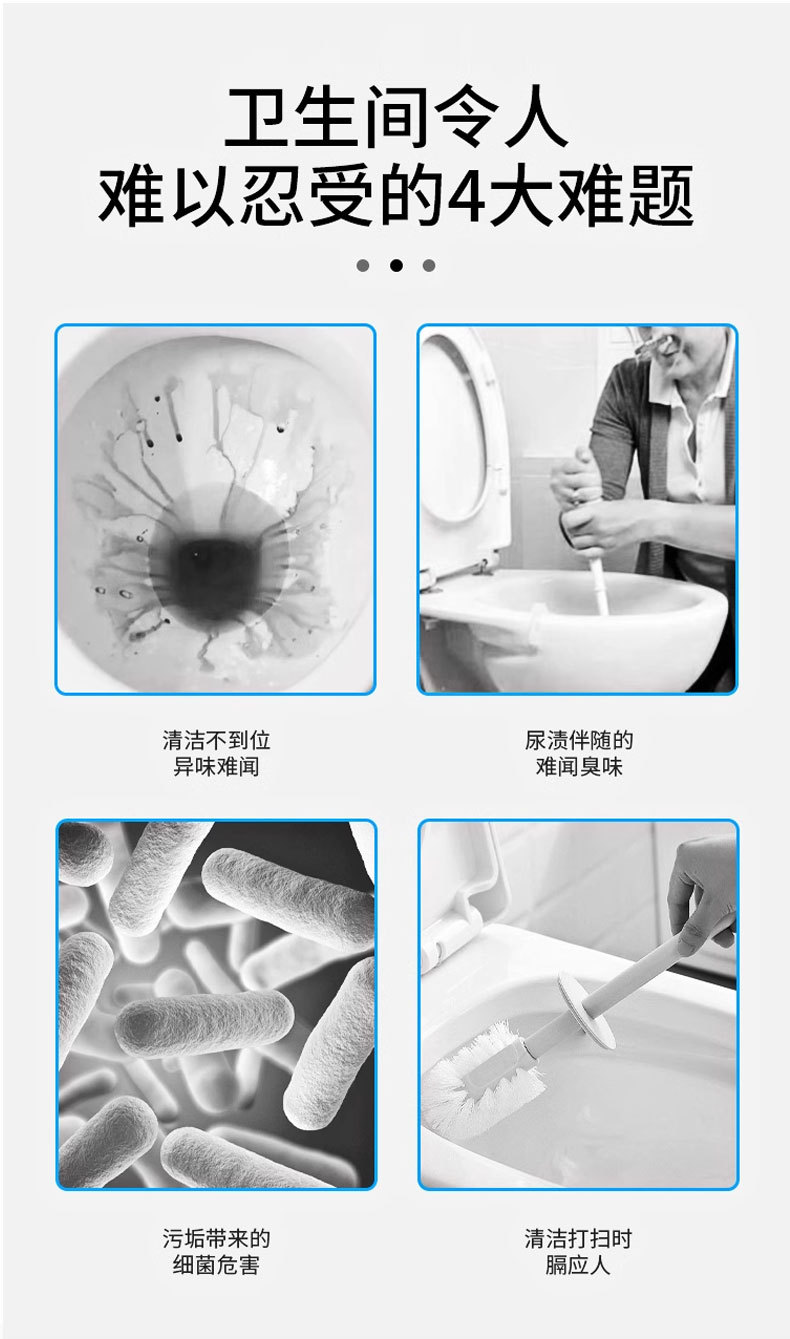 卫生间令人
难以忍受的4大难题

清洁不到位
异味难闻

尿渍伴随的
难闻臭味

污垢带来的
细菌危害

清洁打扫时
膈应人