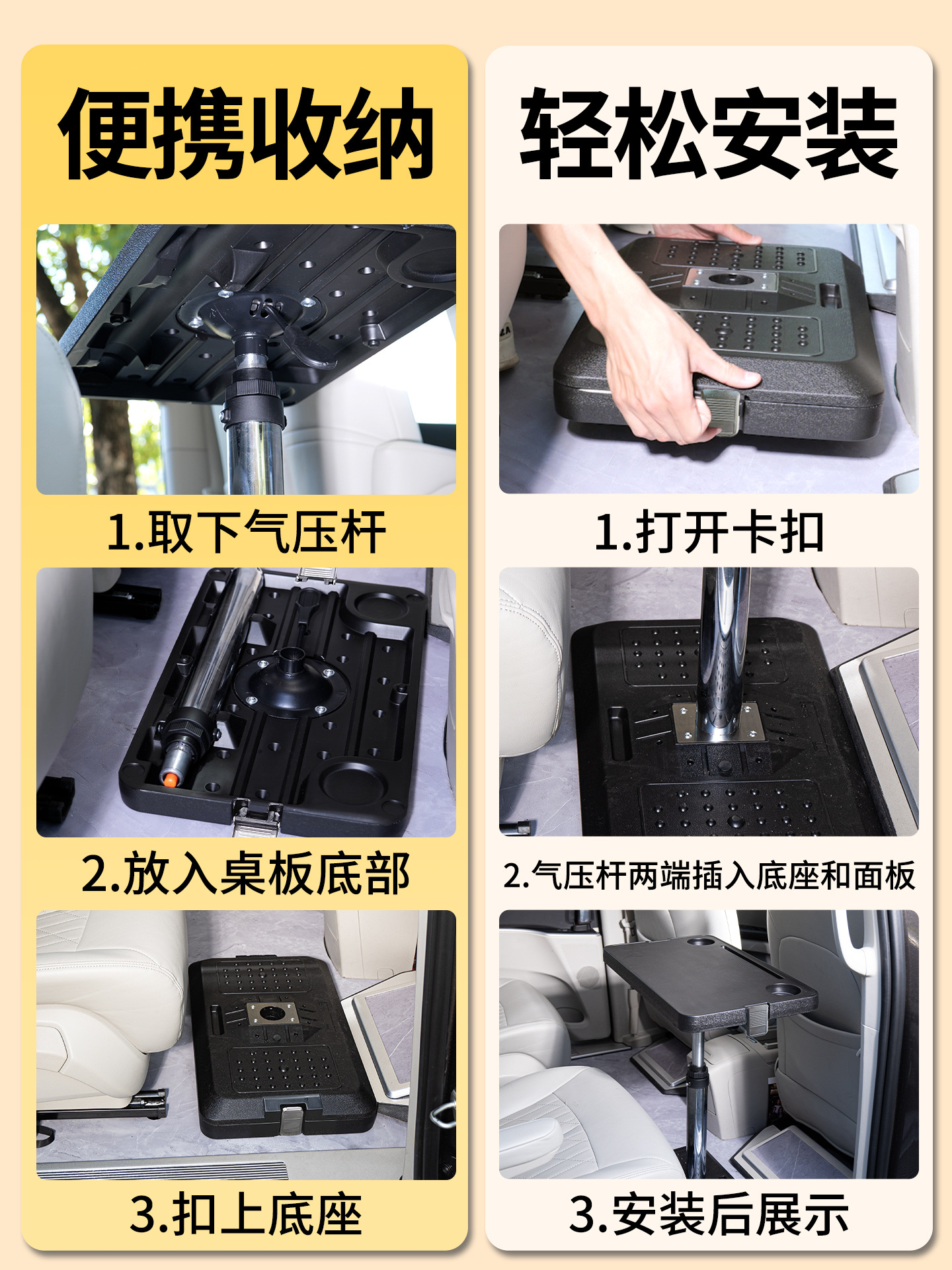 便携收纳

1.取下气压杆

2.放入桌板底部

3.扣上底座

轻松安装

1.打开卡扣

2.气压杆两端插入底座和面板

3.安装后展示