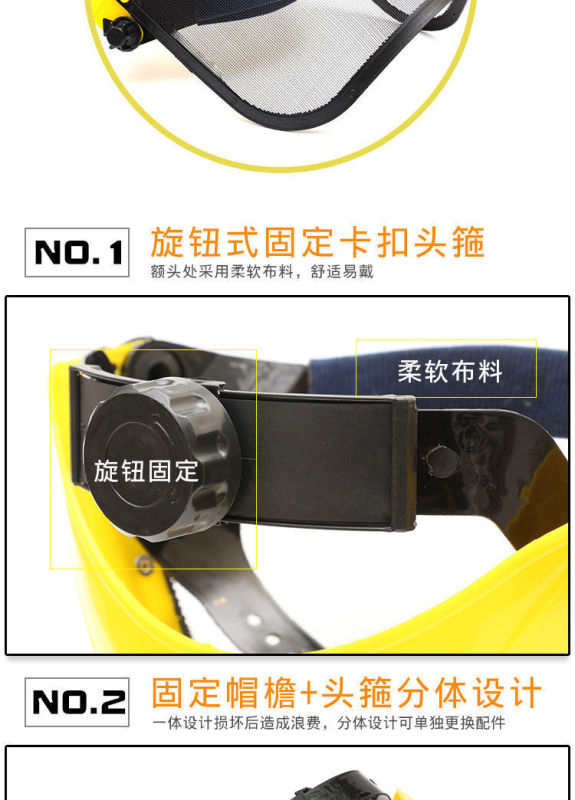 NO.1 旋钮式固定卡扣头箍

额头处采用柔软布料，舒适易戴

柔软布料

旋钮固定

NO.2 固定帽檐+头箍分体设计

一体设计损坏后造成浪费，分体设计可单独更换配件