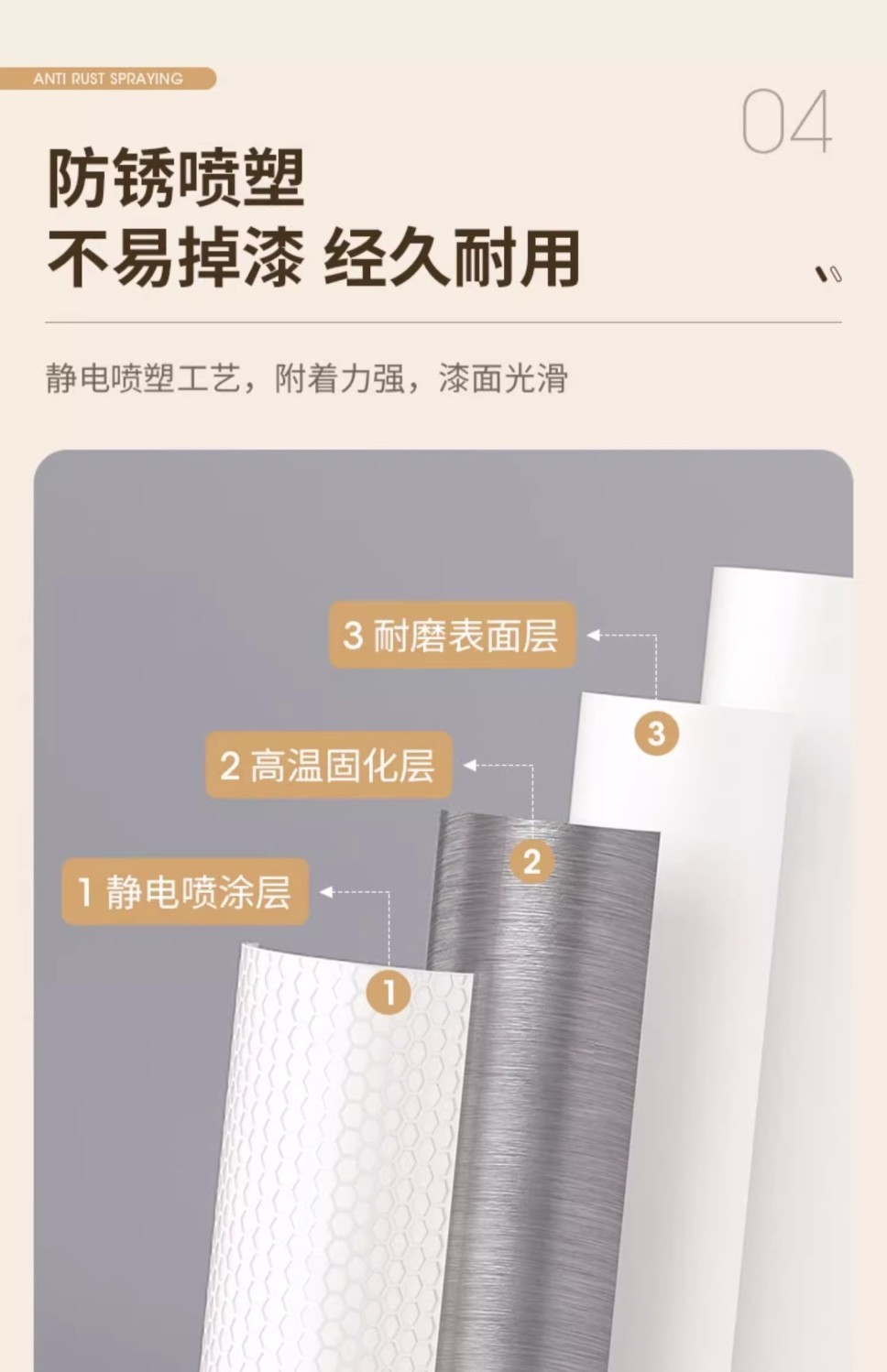 ANTI RUST SPRAYING

04

防锈喷塑
不易掉漆 经久耐用

静电喷塑工艺，附着力强，漆面光滑

3 耐磨表面层

3

2 高温固化层

2

1 静电喷涂层

1