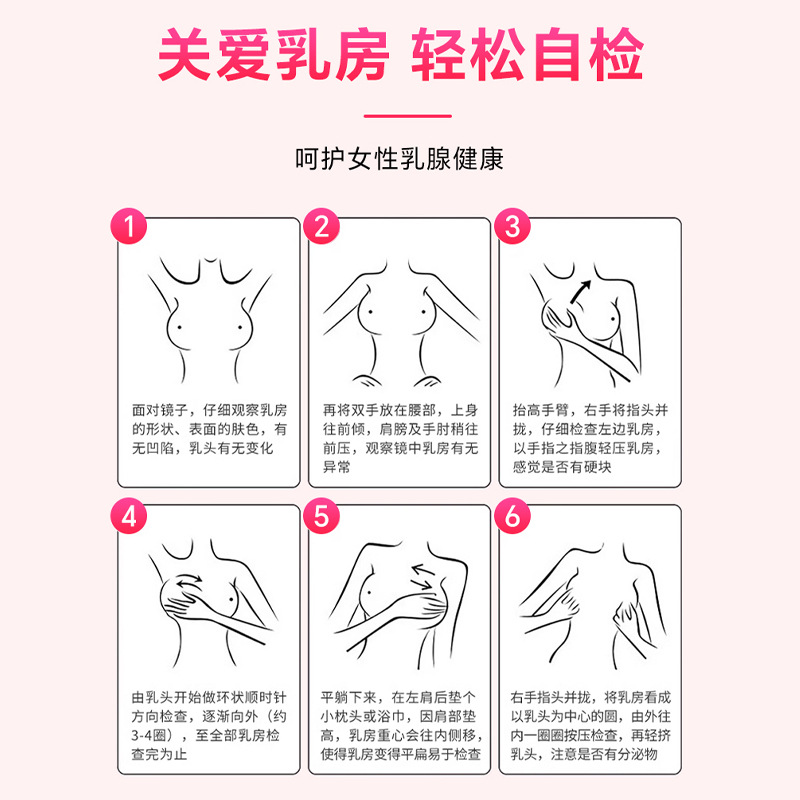 关爱乳房 轻松自检

呵护女性乳腺健康

1

面对镜子，仔细观察乳房的形状、表面的肤色，有无凹陷，乳头有无变化

2

再将双手放在腰部，上身往前倾，肩膀及手肘稍往前压，观察镜中乳房有无异常

3

抬高手臂，右手将指头并拢，仔细检查左边乳房，以手指之指腹轻压乳房，感觉是否有硬块

4

由乳头开始做环状顺时针方向检查，逐渐向外（约3-4圈），至全部乳房检查完为止

5

平躺下来，在左肩后垫个小枕头或浴巾，因肩部垫高，乳房重心会往内侧移，使得乳房变得平扁易于检查

6

右手指头并拢，将乳房看成以乳头为中心的圆，由外往内一圈圈按压检查，再轻挤乳头，注意是否有分泌物