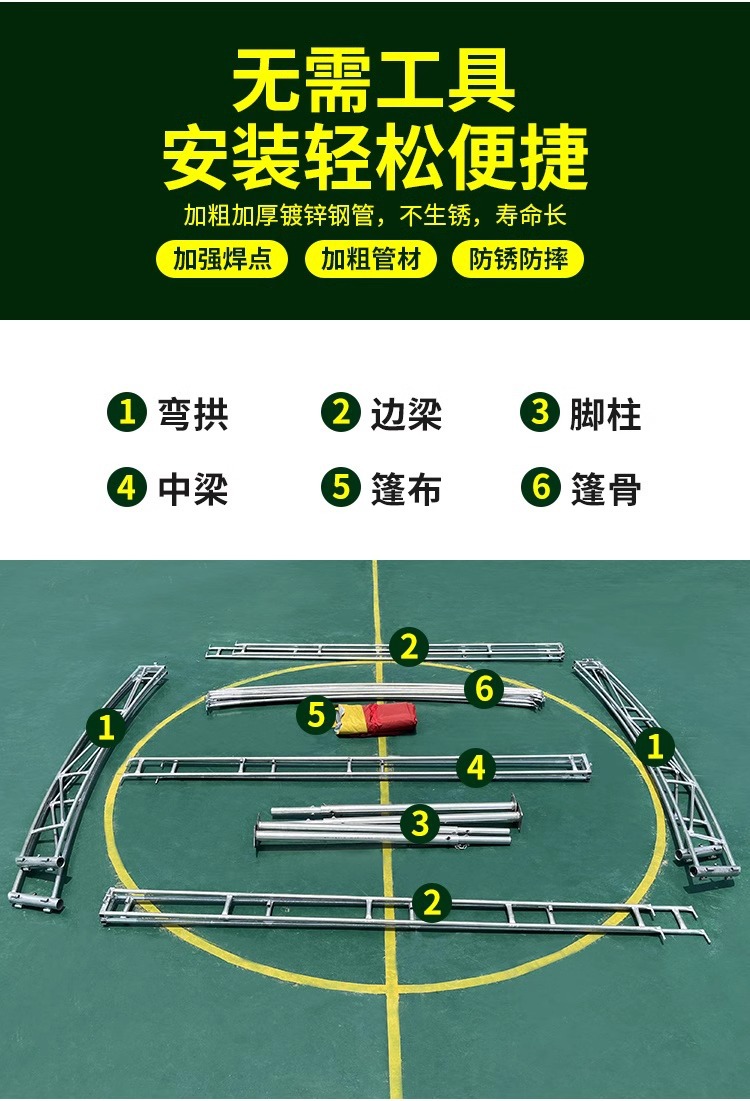 无需工具
安装轻松便捷

加粗加厚镀锌钢管，不生锈，寿命长

加强焊点 加粗管材 防锈防摔

1 弯拱 2 边梁 3 脚柱

4 中梁 5 篷布 6 篷骨

2
6
5
1
1
4
3
2