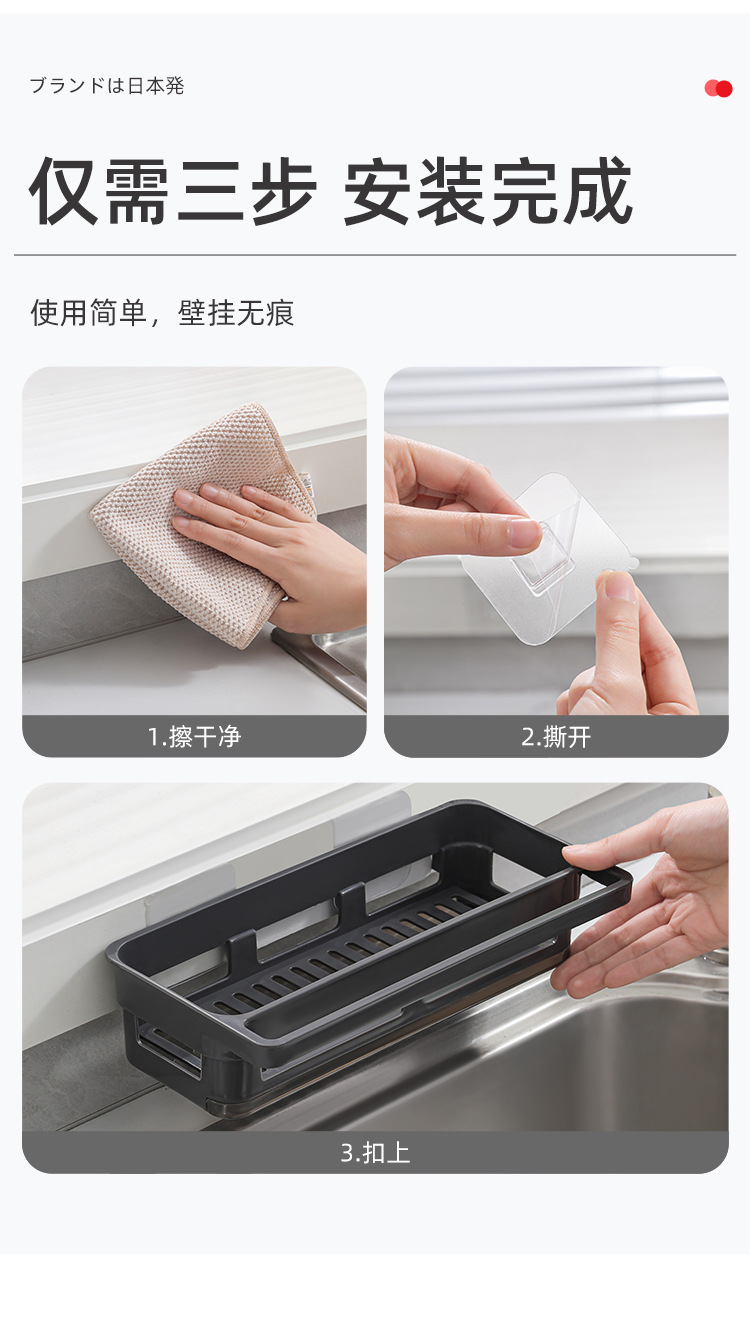 ブランドは日本発

仅需三步 安装完成

使用简单，壁挂无痕

1.擦干净

2.撕开

3.扣上