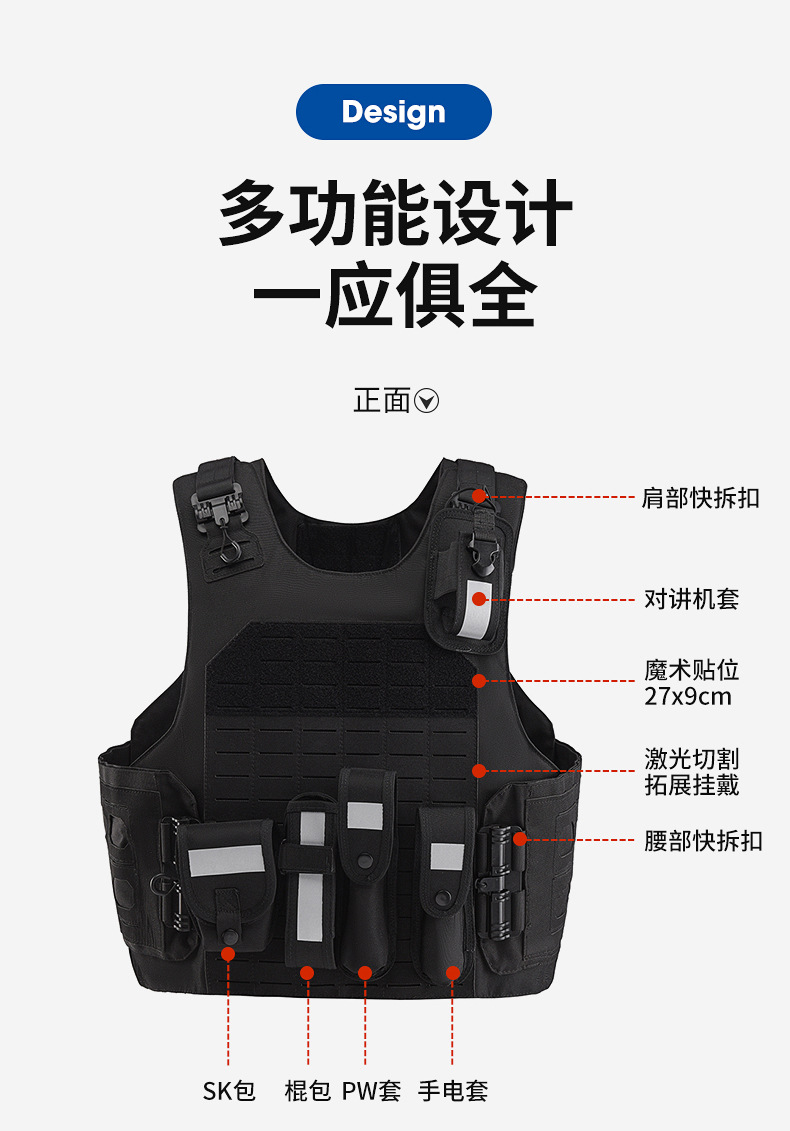 Design

多功能设计
一应俱全

正面

肩部快拆扣

对讲机套

魔术贴位
27x9cm

激光切割
拓展挂戴

腰部快拆扣

SK包 棍包 PW套 手电套