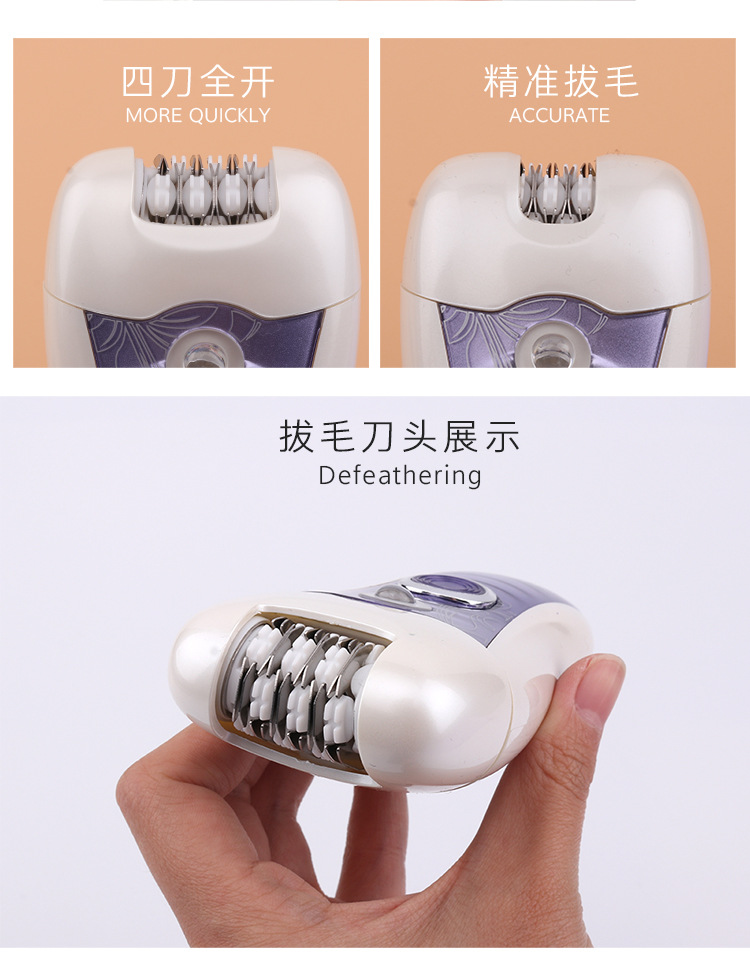 四刀全开
MORE QUICKLY

精准拔毛
ACCURATE

拔毛刀头展示
Defeathering