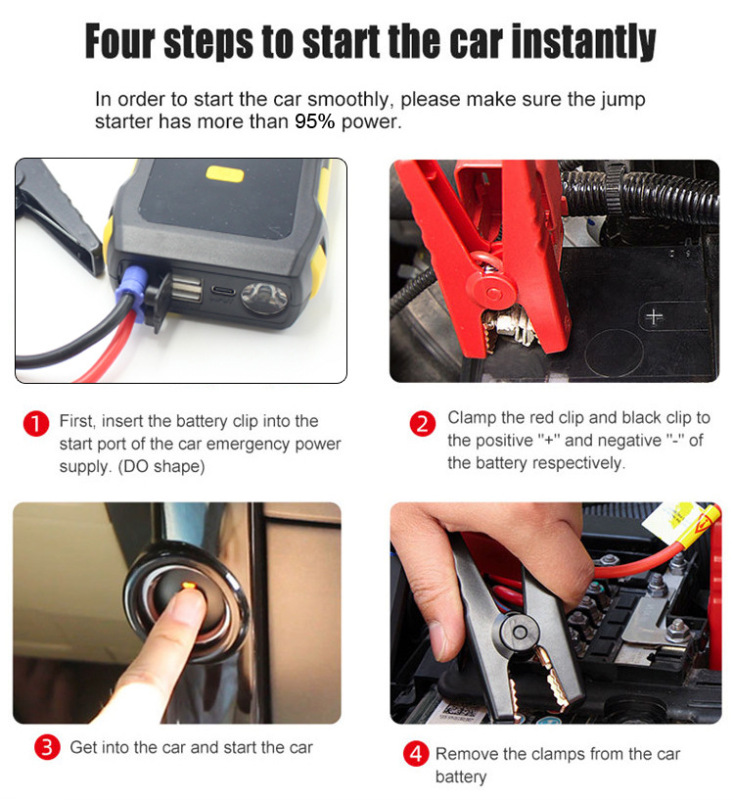 Four steps to start the car instantly

In order to start the car smoothly, please make sure the jump starter has more than 95% power.

+

1 First, insert the battery clip into the start port of the car emergency power supply. (DO shape)

2 Clamp the red clip and black clip to the positive "+" and negative "-" of the battery respectively.

3 Get into the car and start the car

4 Remove the clamps from the car battery