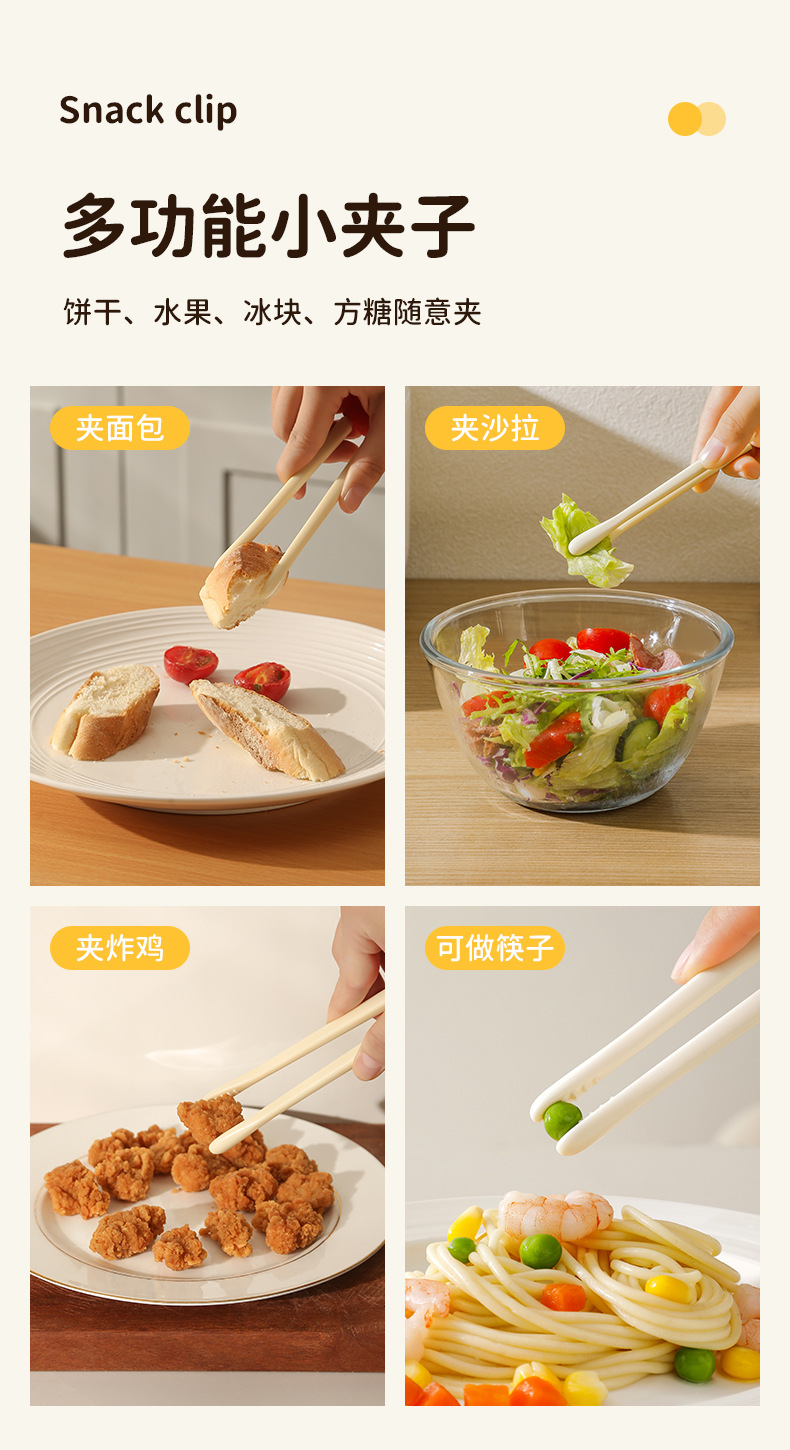 Snack clip

多功能小夹子

饼干、水果、冰块、方糖随意夹

夹面包

夹沙拉

夹炸鸡

可做筷子