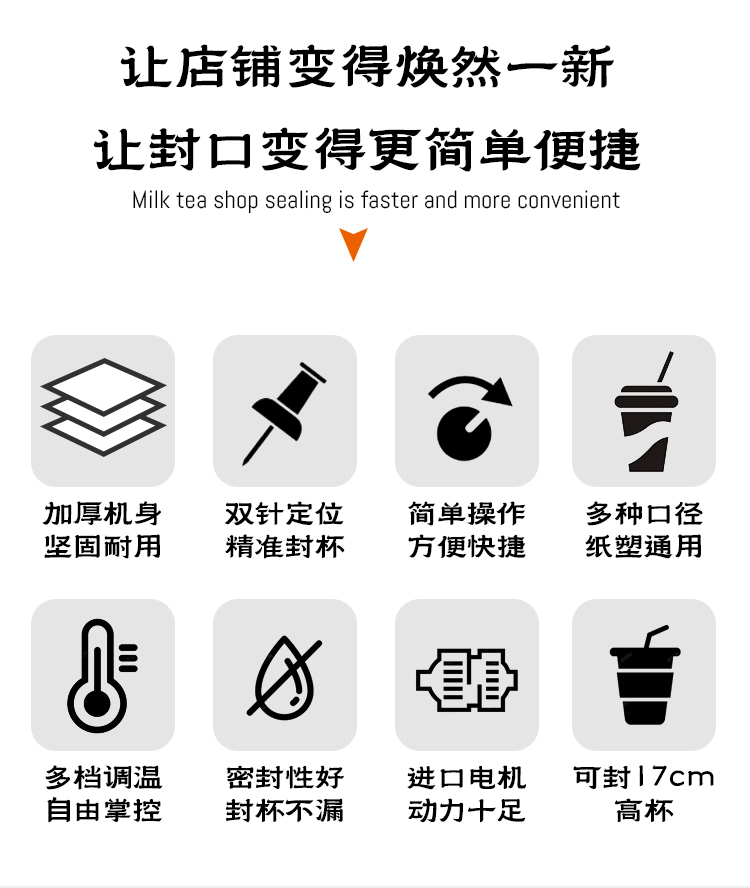 让店铺变得焕然一新

让封口变得更简单便捷

Milk tea shop sealing is faster and more convenient

加厚机身
坚固耐用

双针定位
精准封杯

简单操作
方便快捷

多种口径
纸塑通用

多档调温
自由掌控

密封性好
封杯不漏

进口电机
动力十足

可封17cm
高杯