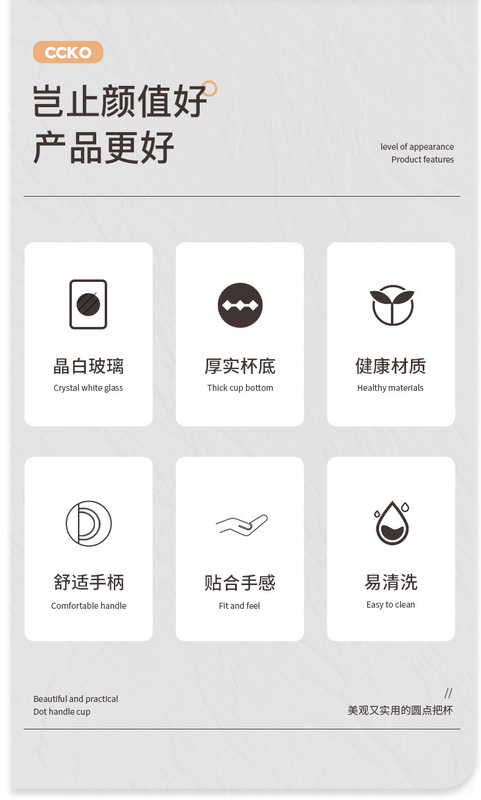 CCKO

岂止颜值好
产品更好

level of appearance
Product features

晶白玻璃
Crystal white glass

厚实杯底
Thick cup bottom

健康材质
Healthy materials

舒适手柄
Comfortable handle

贴合手感
Fit and feel

易清洗
Easy to clean

Beautiful and practical
Dot handle cup

//
美观又实用的圆点把杯