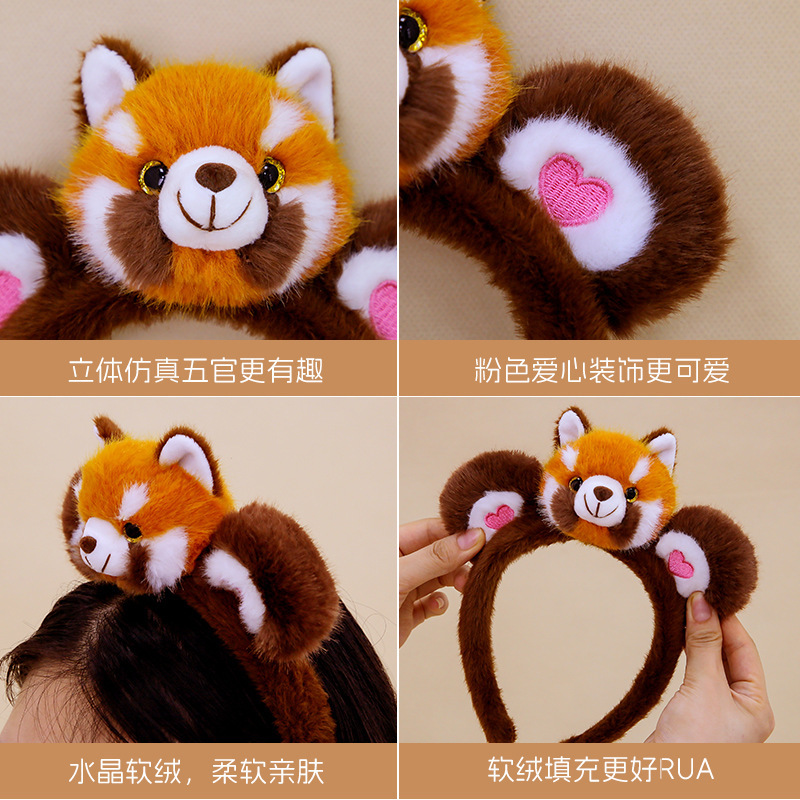 立体仿真五官更有趣

粉色爱心装饰更可爱

水晶软绒，柔软亲肤

软绒填充更好RUA