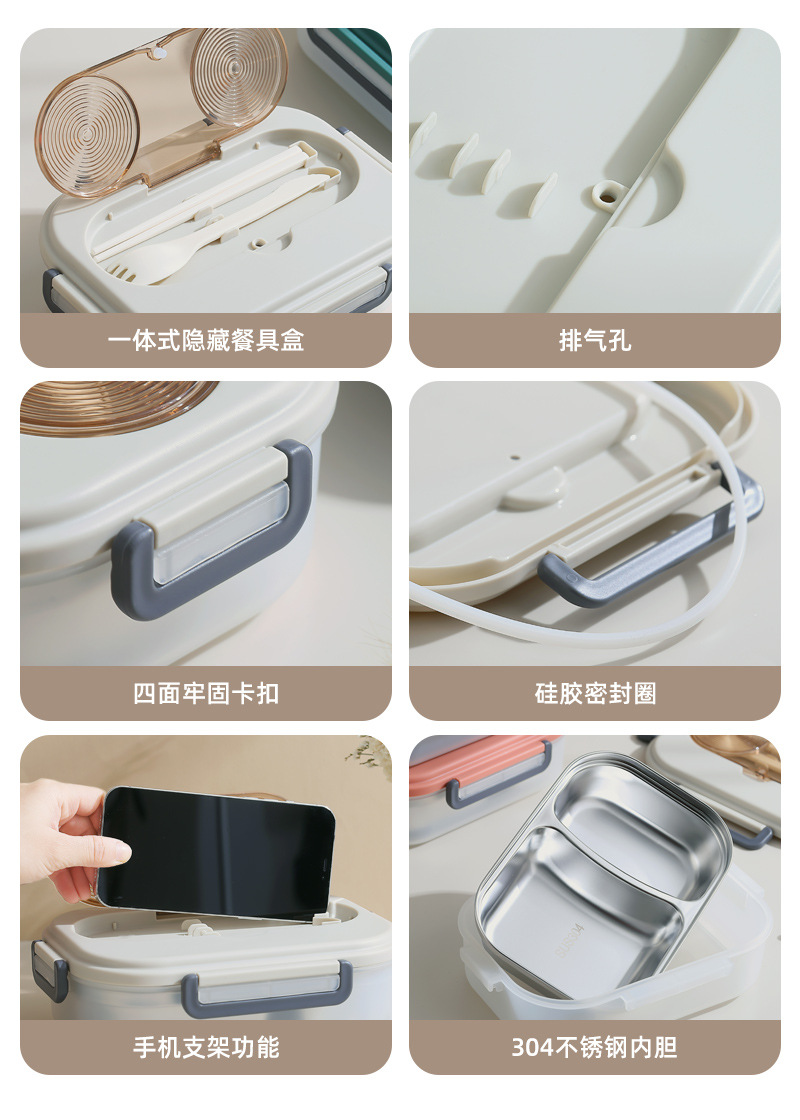 一体式隐藏餐具盒

排气孔

四面牢固卡扣

硅胶密封圈

手机支架功能

304不锈钢内胆