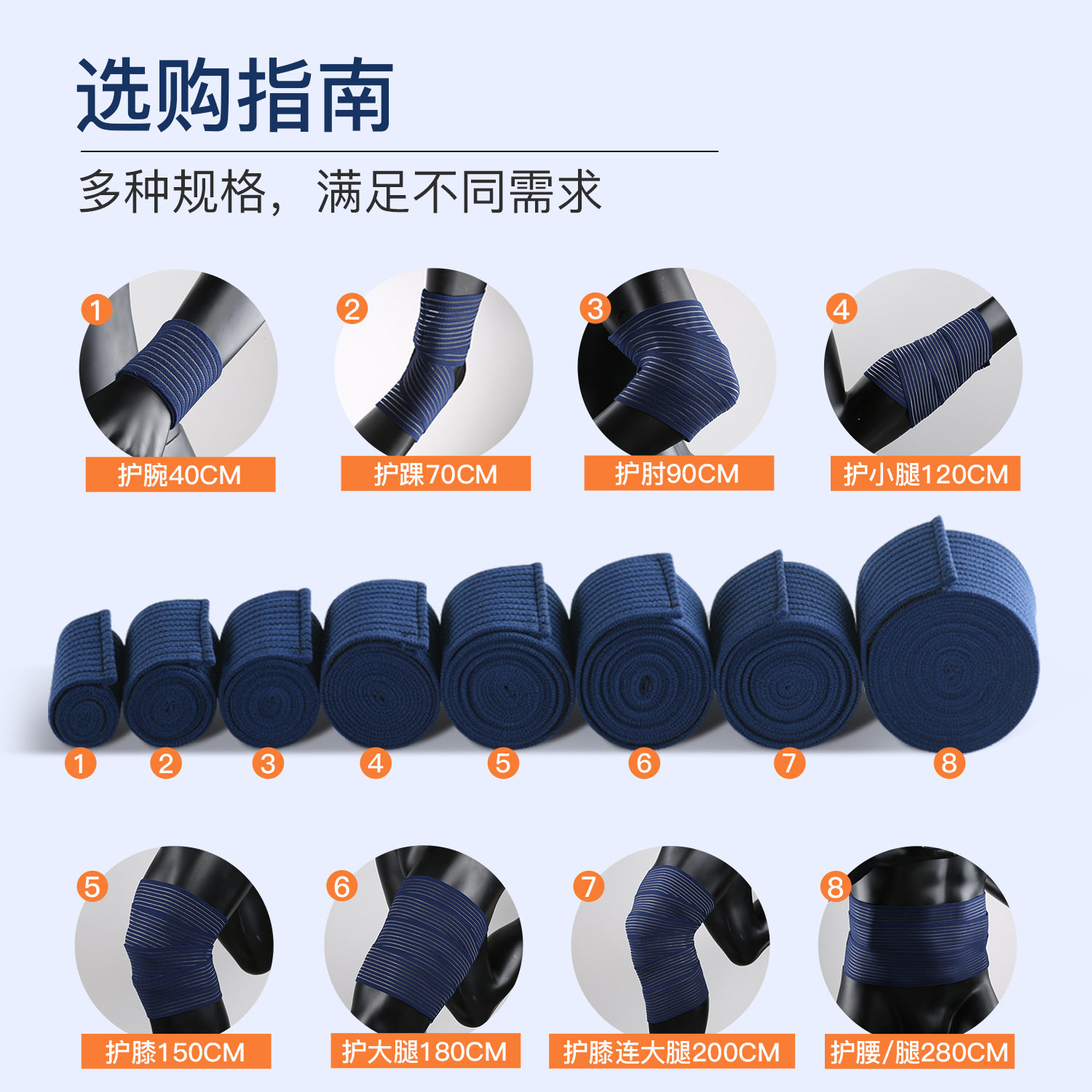 选购指南

多种规格，满足不同需求

1 护腕40CM

2 护踝70CM

3 护肘90CM

4 护小腿120CM

1 2 3 4 5 6 7 8

5 护膝150CM

6 护大腿180CM

7 护膝连大腿200CM

8 护腰/腿280CM