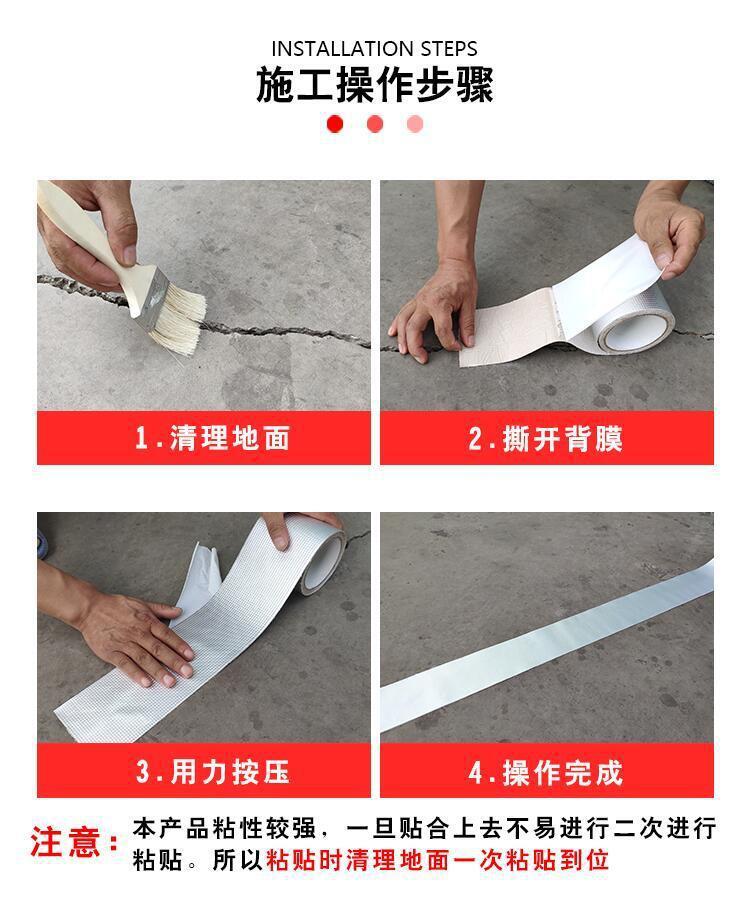 INSTALLATION STEPS
施工操作步骤

1.清理地面

2.撕开背膜

3.用力按压

4.操作完成

注意：本产品粘性较强，一旦贴合上去不易进行二次进行粘贴。所以粘贴时清理地面一次粘贴到位