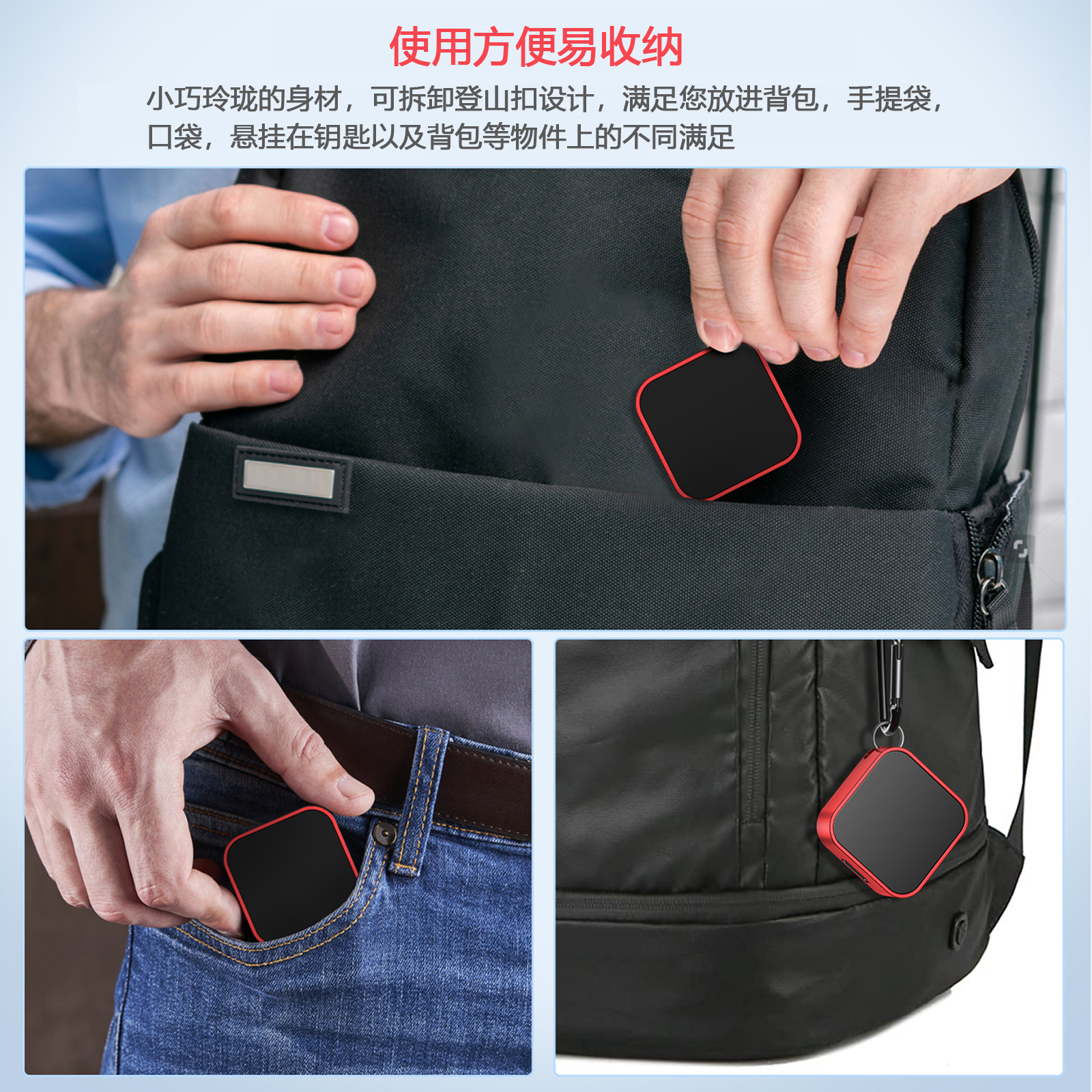 使用方便易收纳

小巧玲珑的身材，可拆卸登山扣设计，满足您放进背包，手提袋，口袋，悬挂在钥匙以及背包等物件上的不同满足