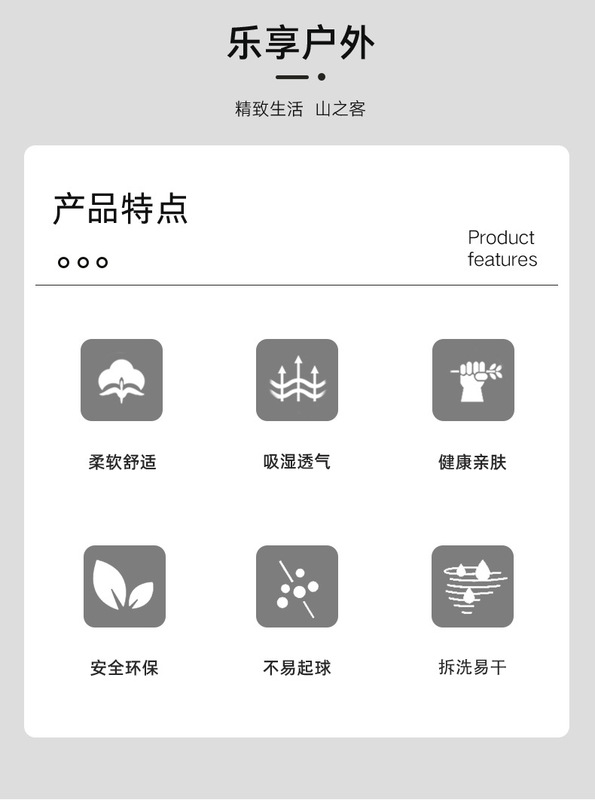 乐享户外

精致生活 山之客

产品特点

Product features

柔软舒适

吸湿透气

健康亲肤

安全环保

不易起球

拆洗易干