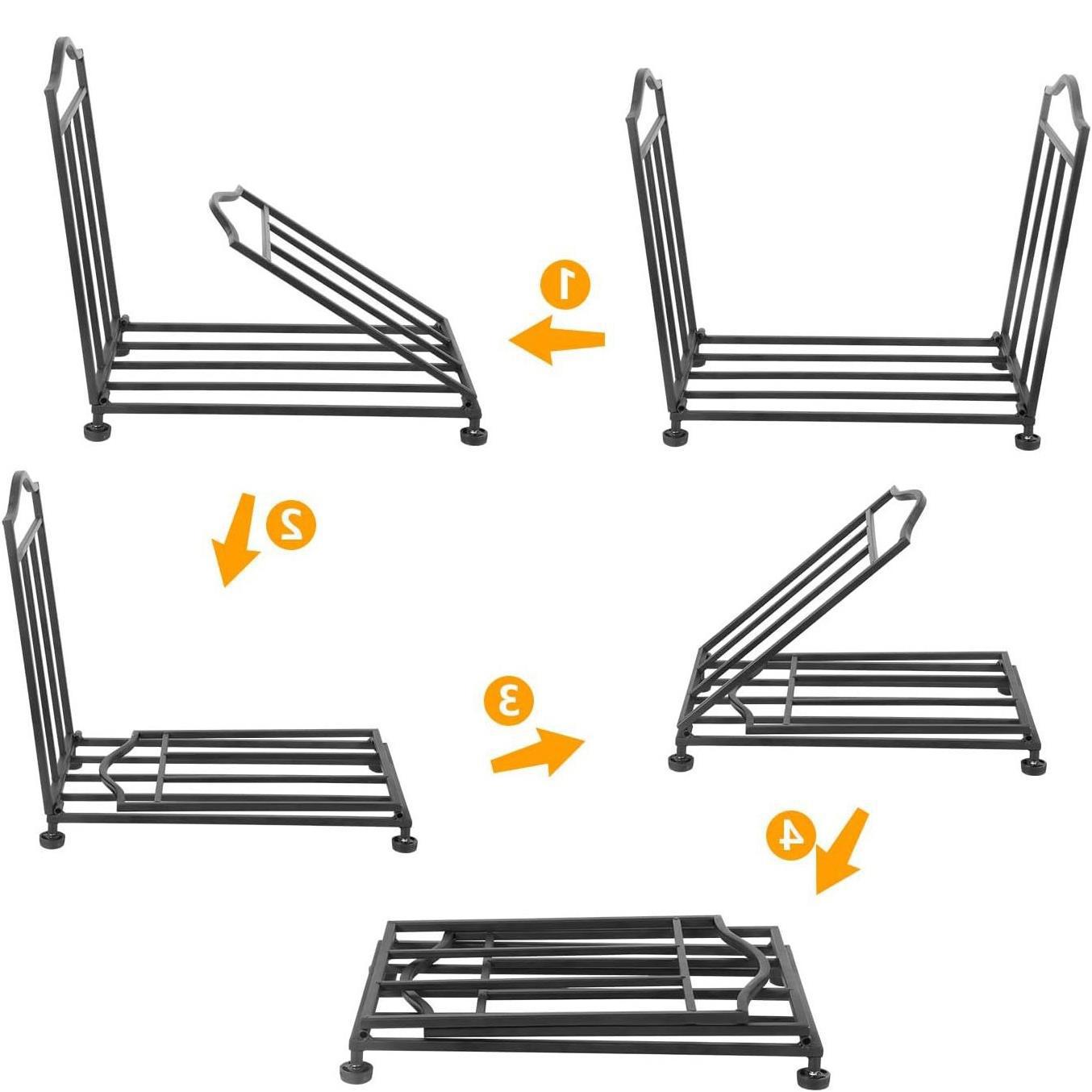 1

2

3

4