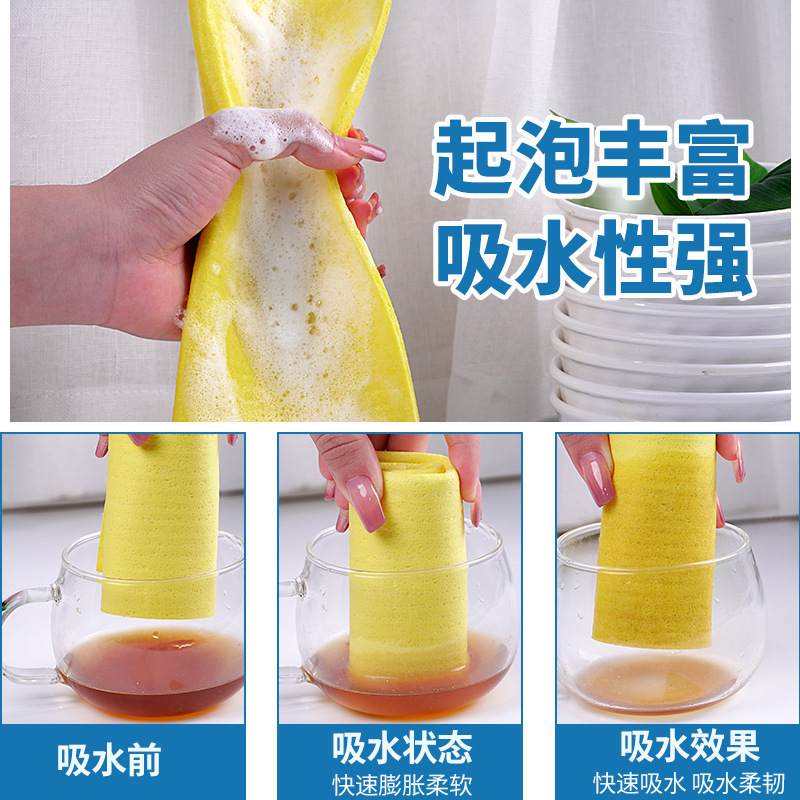 起泡丰富
吸水性强

吸水前

吸水状态
快速膨胀柔软

吸水效果
快速吸水 吸水柔韧