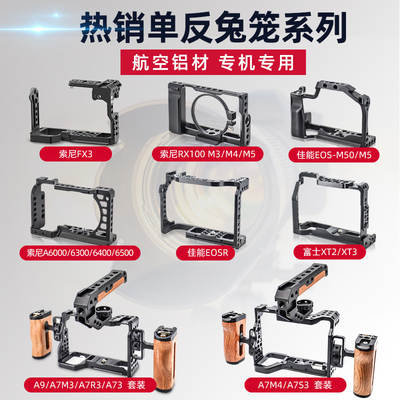 热销单反兔笼系列

航空铝材 专机专用

索尼FX3

索尼RX100 M3/M4/M5

佳能EOS-M50/M5

索尼A6000/6300/6400/6500

佳能EOSR

富士XT2/XT3

A9/A7M3/A7R3/A73 套装

A7M4/A7S3 套装