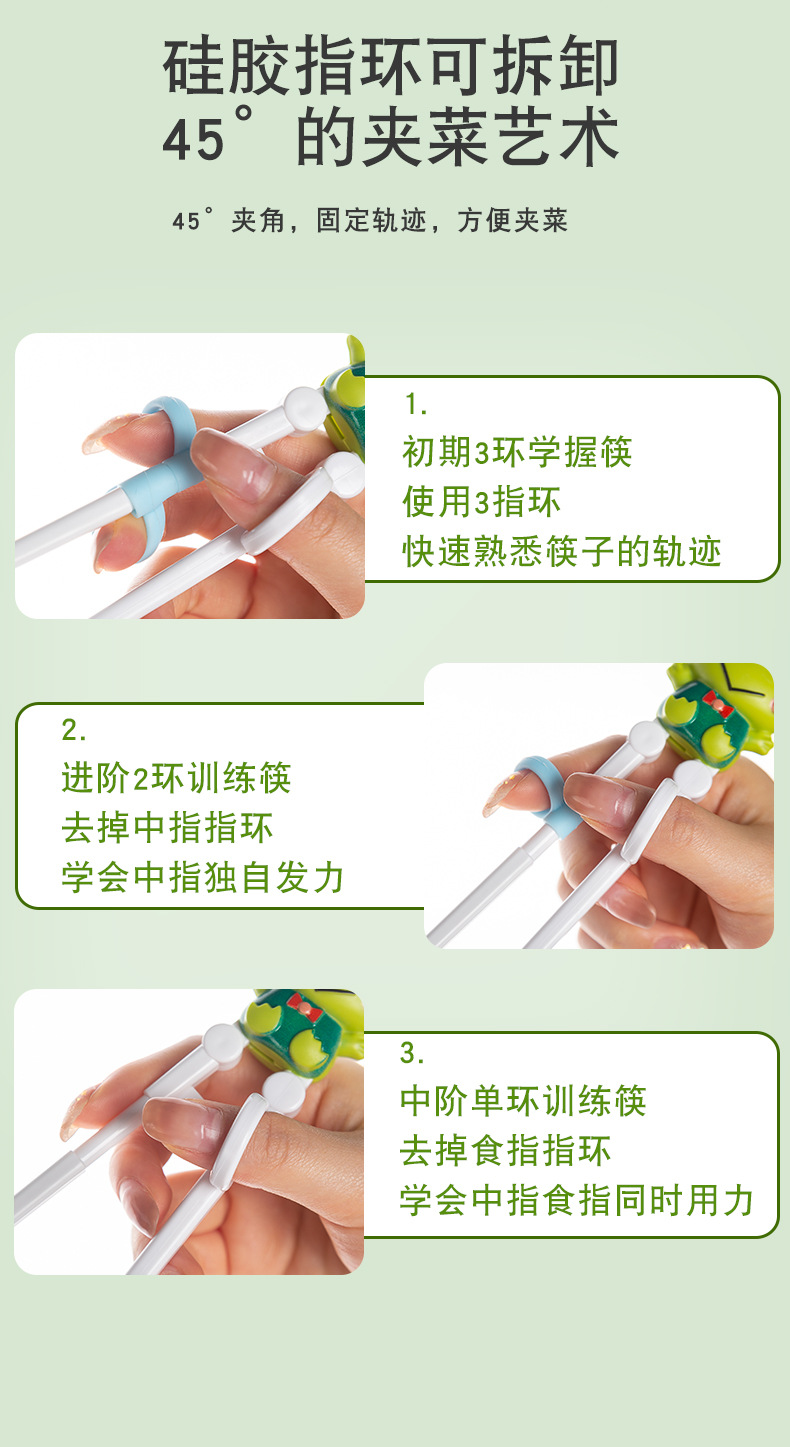 硅胶指环可拆卸
45°的夹菜艺术

45°夹角，固定轨迹，方便夹菜

1.
初期3环学握筷
使用3指环
快速熟悉筷子的轨迹

2.
进阶2环训练筷
去掉中指指环
学会中指独自发力

3.
中阶单环训练筷
去掉食指指环
学会中指食指同时用力