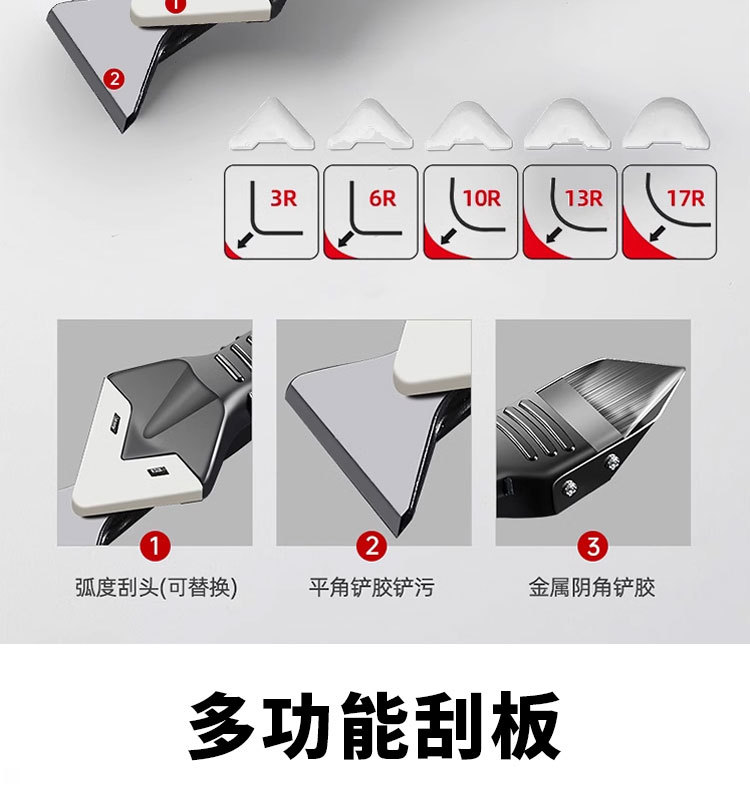 1

2

3R

6R

10R

13R

17R

1
弧度刮头(可替换)

2
平角铲胶铲污

3
金属阴角铲胶

多功能刮板