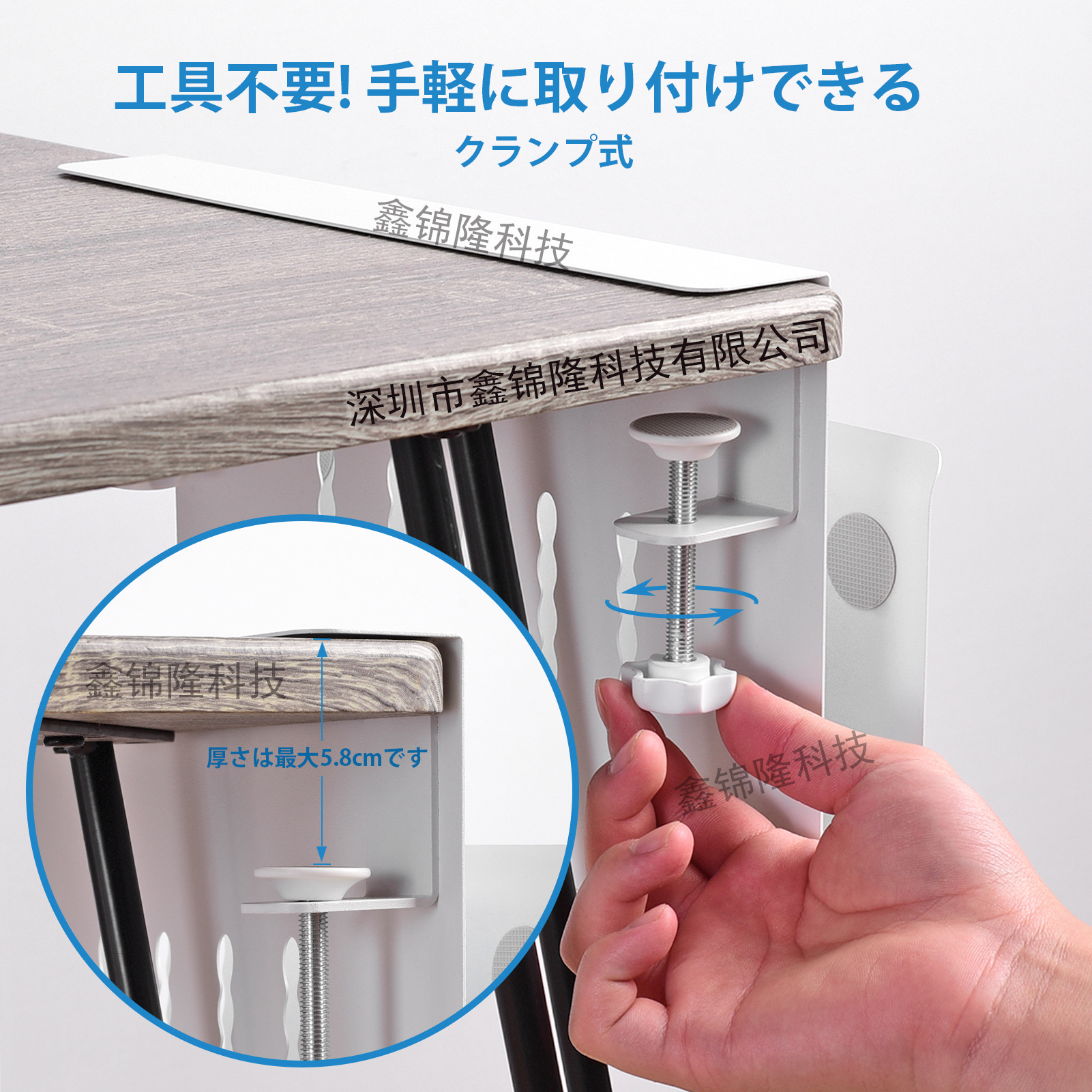 工具不要! 手軽に取り付けできる

クランプ式

鑫锦隆科技

深圳市鑫锦隆科技有限公司

鑫锦隆科技

厚さは最大5.8cmです

鑫锦隆科技