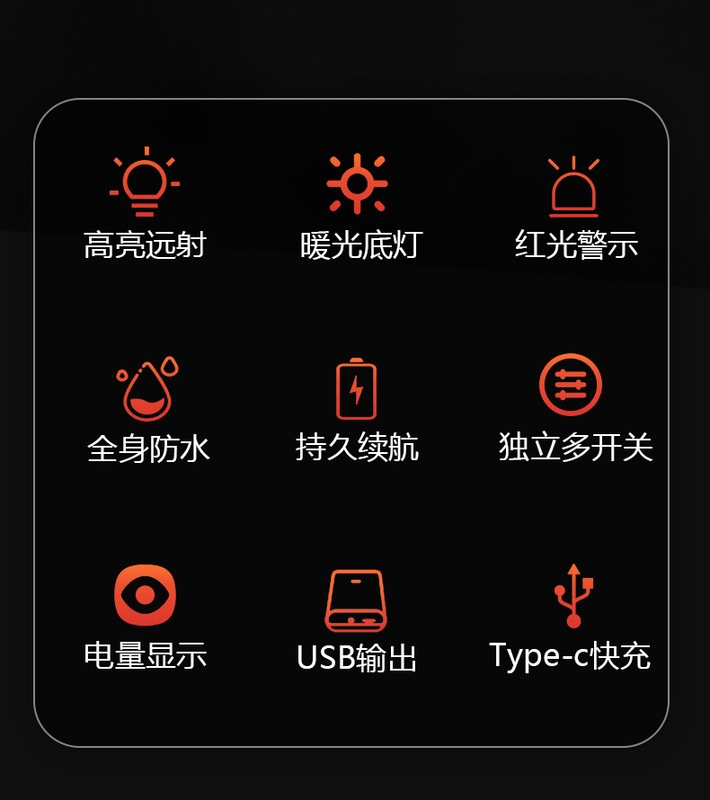 高亮远射 暖光底灯 红光警示

全身防水 持久续航 独立多开关

电量显示 USB输出 Type-c快充