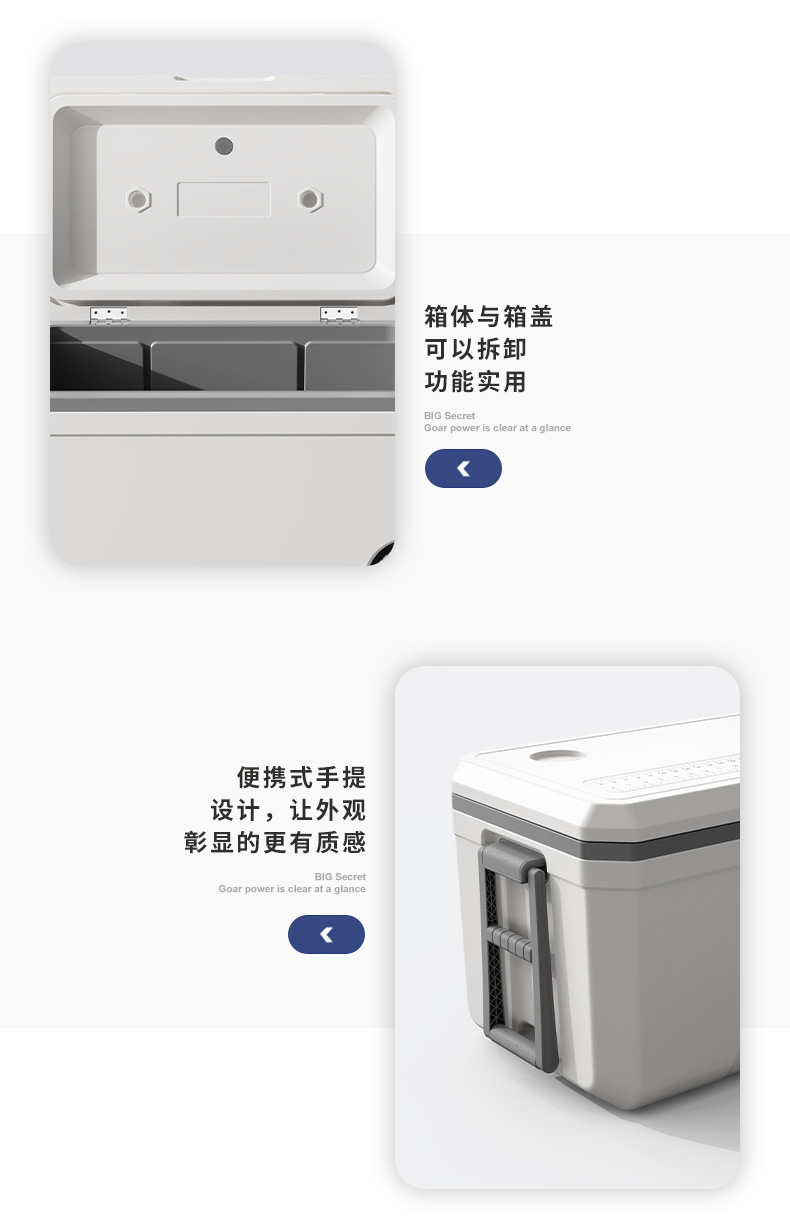 箱体与箱盖
可以拆卸
功能实用

BIG Secret
Goar power is clear at a glance

便携式手提
设计，让外观
彰显的更有质感

BIG Secret
Goar power is clear at a glance