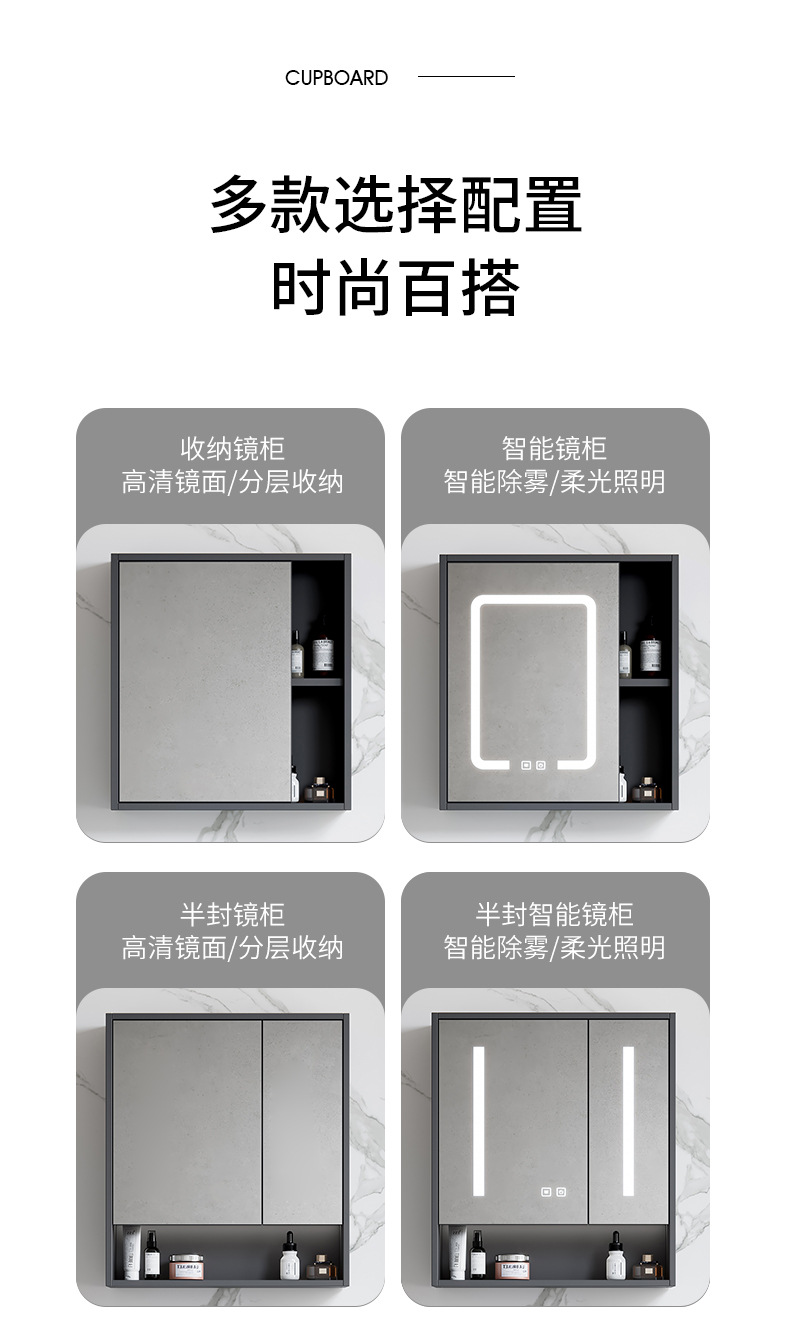 CUPBOARD

多款选择配置
时尚百搭

收纳镜柜
高清镜面/分层收纳

智能镜柜
智能除雾/柔光照明

半封镜柜
高清镜面/分层收纳

半封智能镜柜
智能除雾/柔光照明