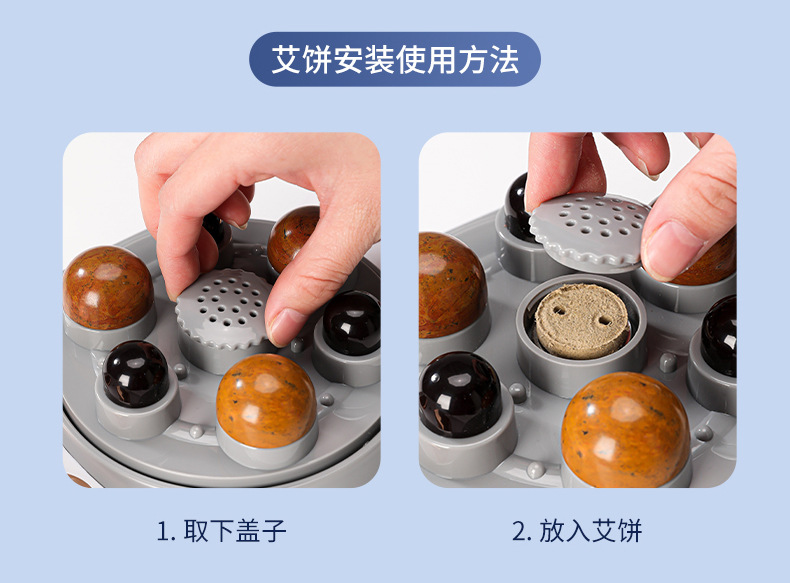 艾饼安装使用方法

1. 取下盖子

2. 放入艾饼