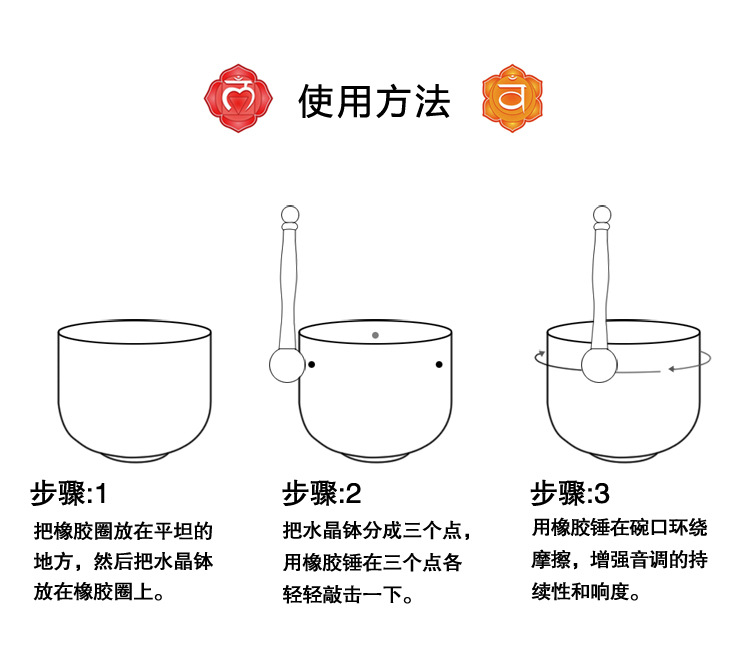 使用方法

步骤:1
把橡胶圈放在平坦的地方，然后把水晶钵放在橡胶圈上。

步骤:2
把水晶钵分成三个点，用橡胶锤在三个点各轻轻敲击一下。

步骤:3
用橡胶锤在碗口环绕摩擦，增强音调的持续性和响度。