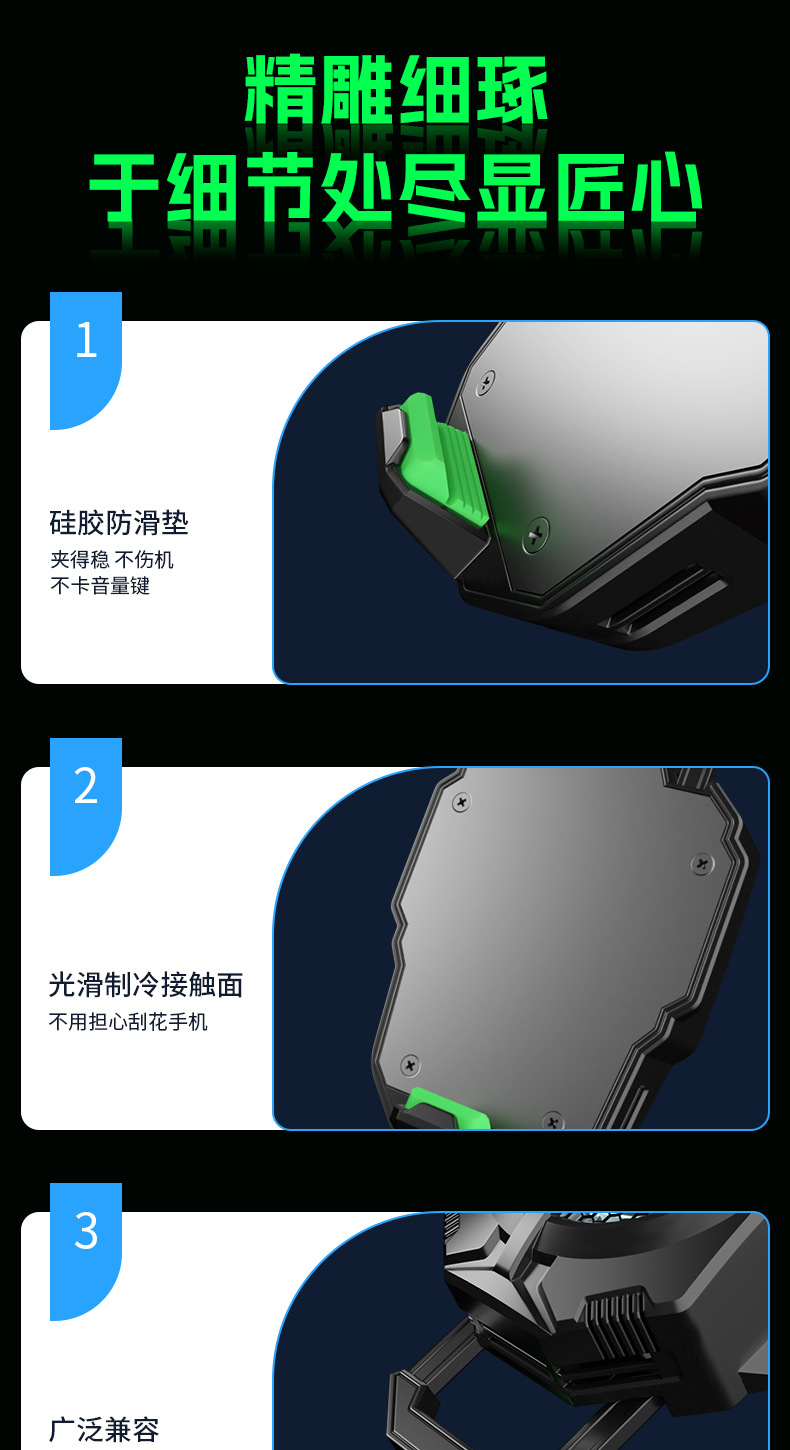 精雕细琢
于细节处尽显匠心

1

硅胶防滑垫
夹得稳 不伤机
不卡音量键

2

光滑制冷接触面
不用担心刮花手机

3

广泛兼容