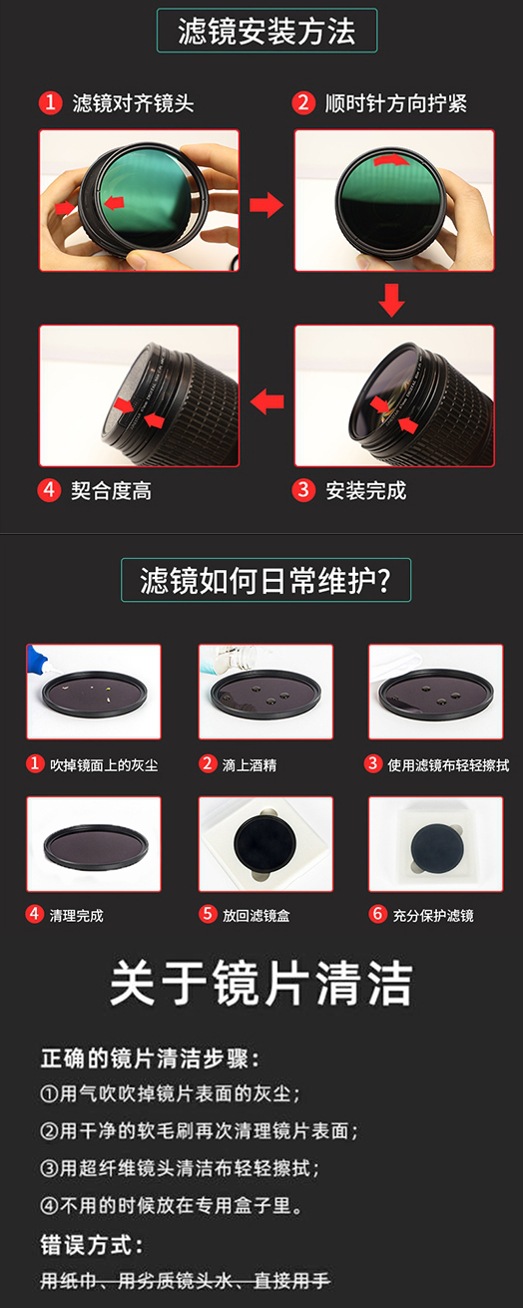 滤镜安装方法

1 滤镜对齐镜头

2 顺时针方向拧紧

4 契合度高

3 安装完成

滤镜如何日常维护?

1 吹掉镜面上的灰尘

2 滴上酒精

3 使用滤镜布轻轻擦拭

4 清理完成

5 放回滤镜盒

6 充分保护滤镜

关于镜片清洁

正确的镜片清洁步骤:
①用气吹吹掉镜片表面的灰尘;
②用干净的软毛刷再次清理镜片表面;
③用超纤维镜头清洁布轻轻擦拭;
④不用的时候放在专用盒子里。

错误方式:
用纸巾、用劣质镜头水、直接用手