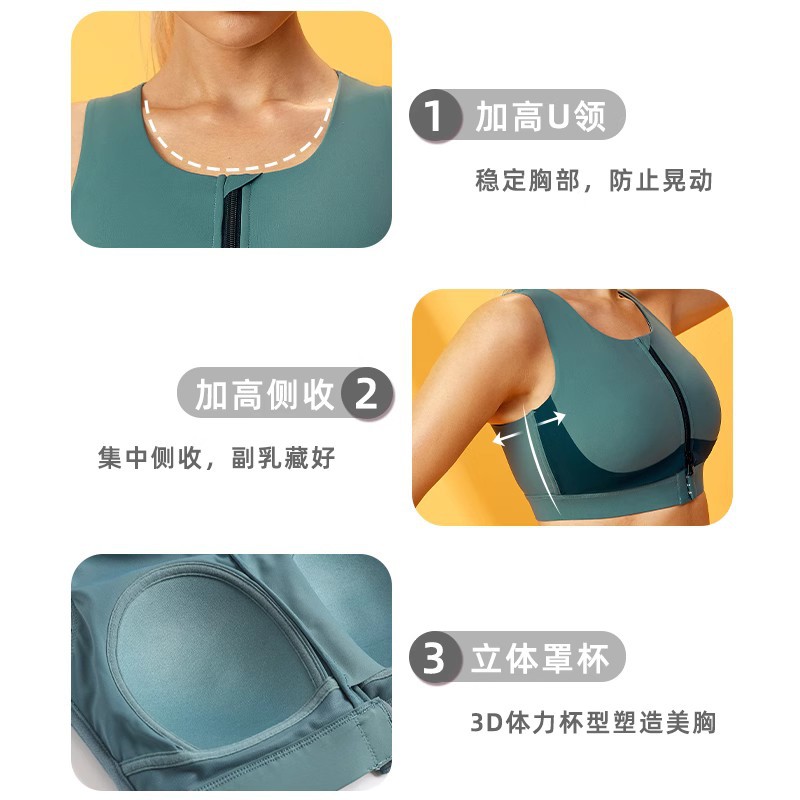 1 加高U领

稳定胸部，防止晃动

加高侧收 2

集中侧收，副乳藏好

3 立体罩杯

3D体力杯型塑造美胸