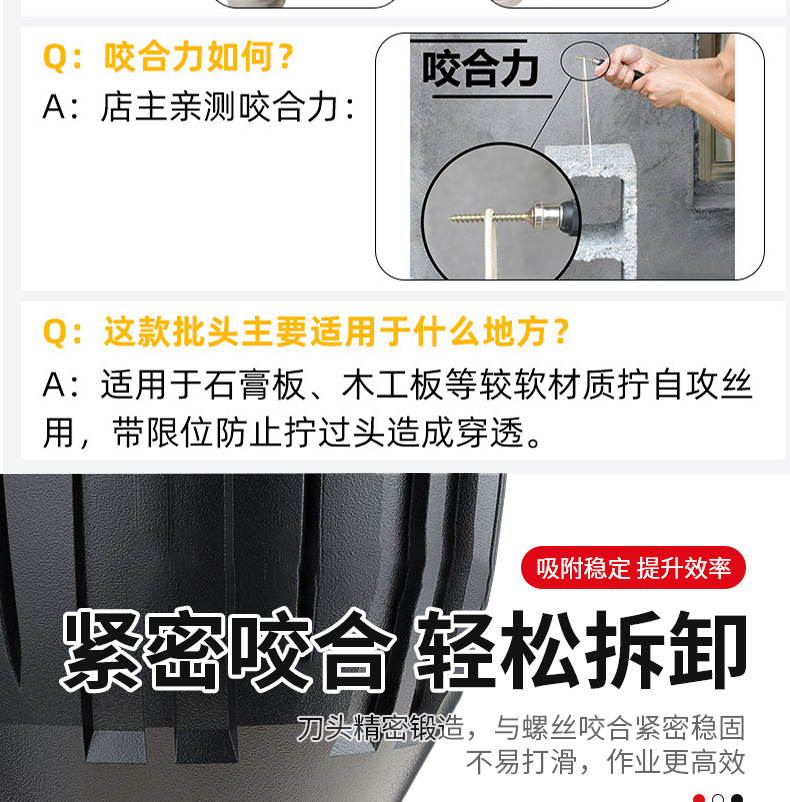 Q：咬合力如何？
A：店主亲测咬合力：

咬合力

Q：这款批头主要适用于什么地方？
A：适用于石膏板、木工板等较软材质拧自攻丝用，带限位防止拧过头造成穿透。

吸附稳定 提升效率

紧密咬合 轻松拆卸

刀头精密锻造，与螺丝咬合紧密稳固
不易打滑，作业更高效