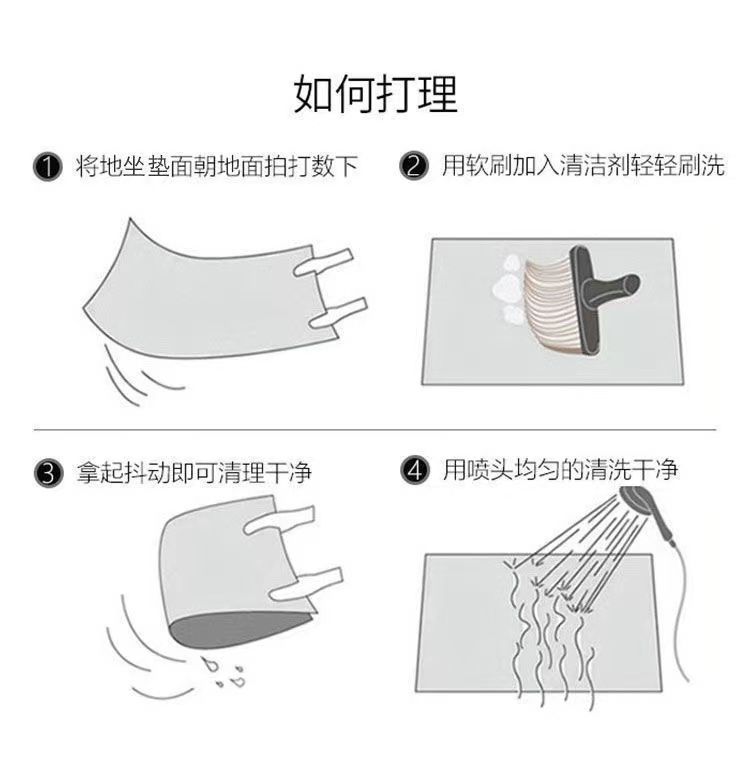 如何打理

① 将地坐垫面朝地面拍打数下

② 用软刷加入清洁剂轻轻刷洗

③ 拿起抖动即可清理干净

④ 用喷头均匀的清洗干净