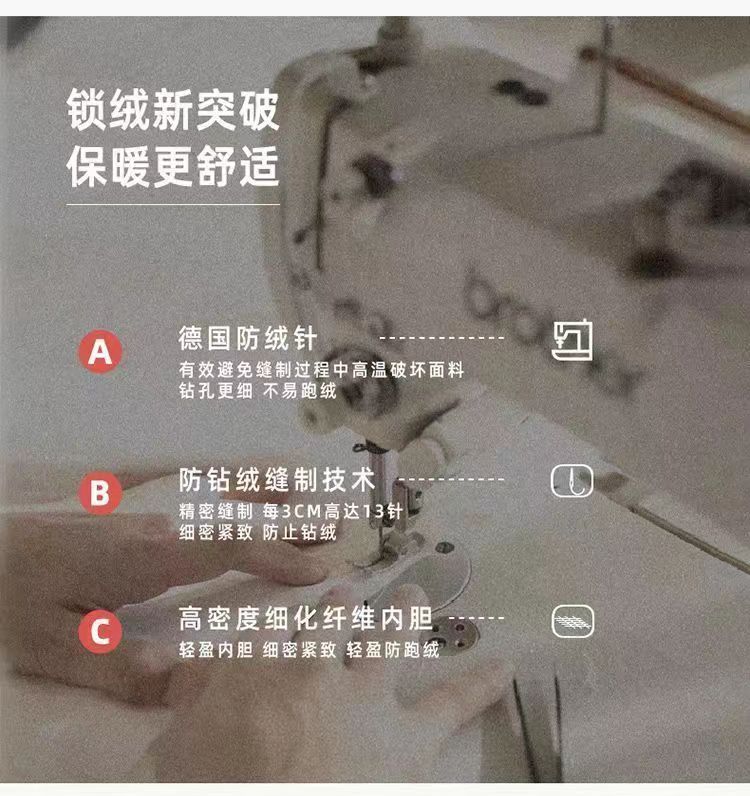 锁绒新突破
保暖更舒适

A
德国防绒针
有效避免缝制过程中高温破坏面料
钻孔更细 不易跑绒

B
防钻绒缝制技术
精密缝制 每3CM高达13针
细密紧致 防止钻绒

C
高密度细化纤维内胆
轻盈内胆 细密紧致 轻盈防跑绒